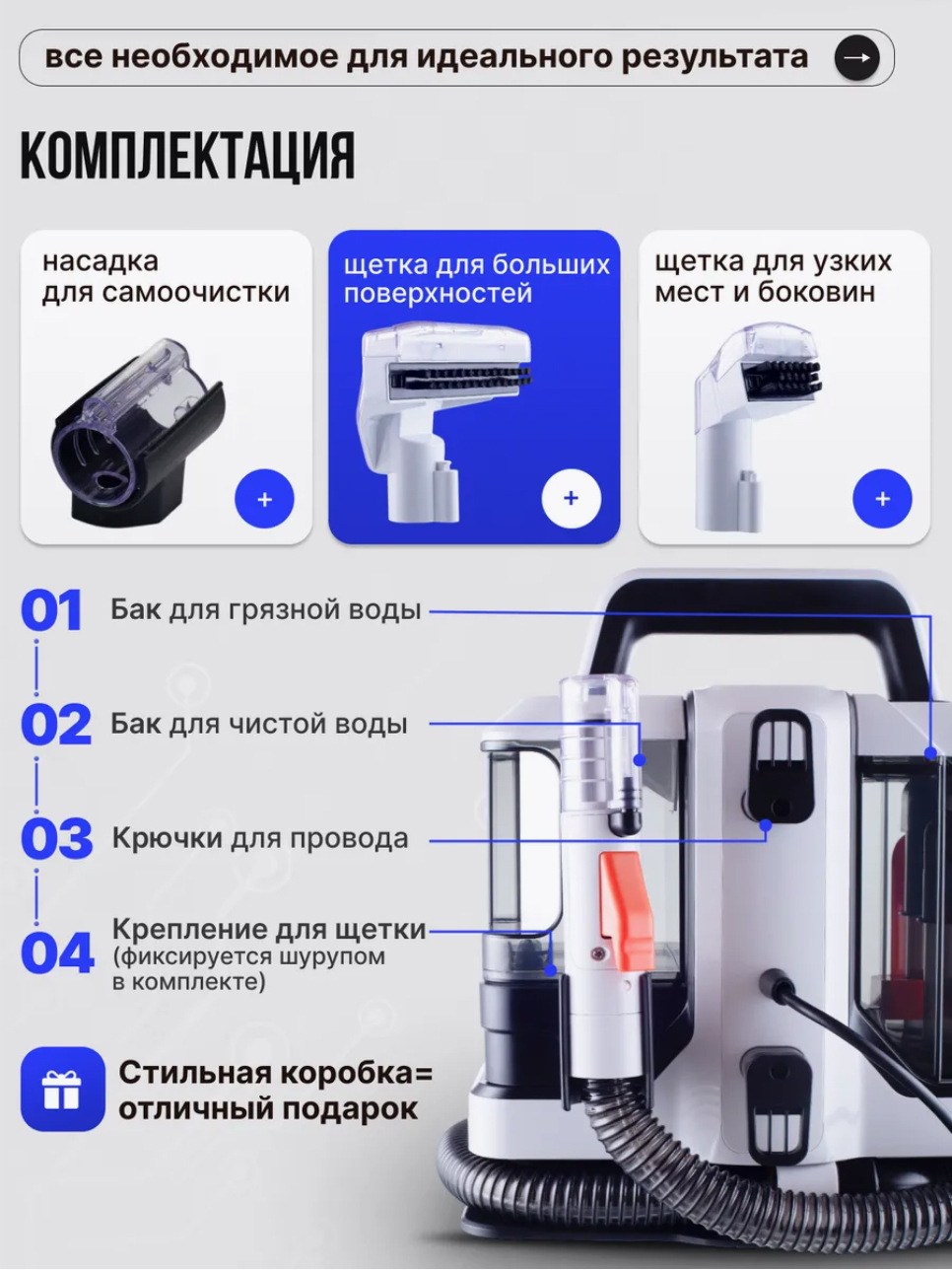 все необходимое для идеального результата →

КОМПЛЕКТАЦИЯ

насадка для самоочистки

+

щетка для больших поверхностей

+

щетка для узких мест и боковин

+

01 Бак для грязной воды

02 Бак для чистой воды

03 Крючки для провода

04 Крепление для щетки (фиксируется шурупом в комплекте)

Стильная коробка= отличный подарок