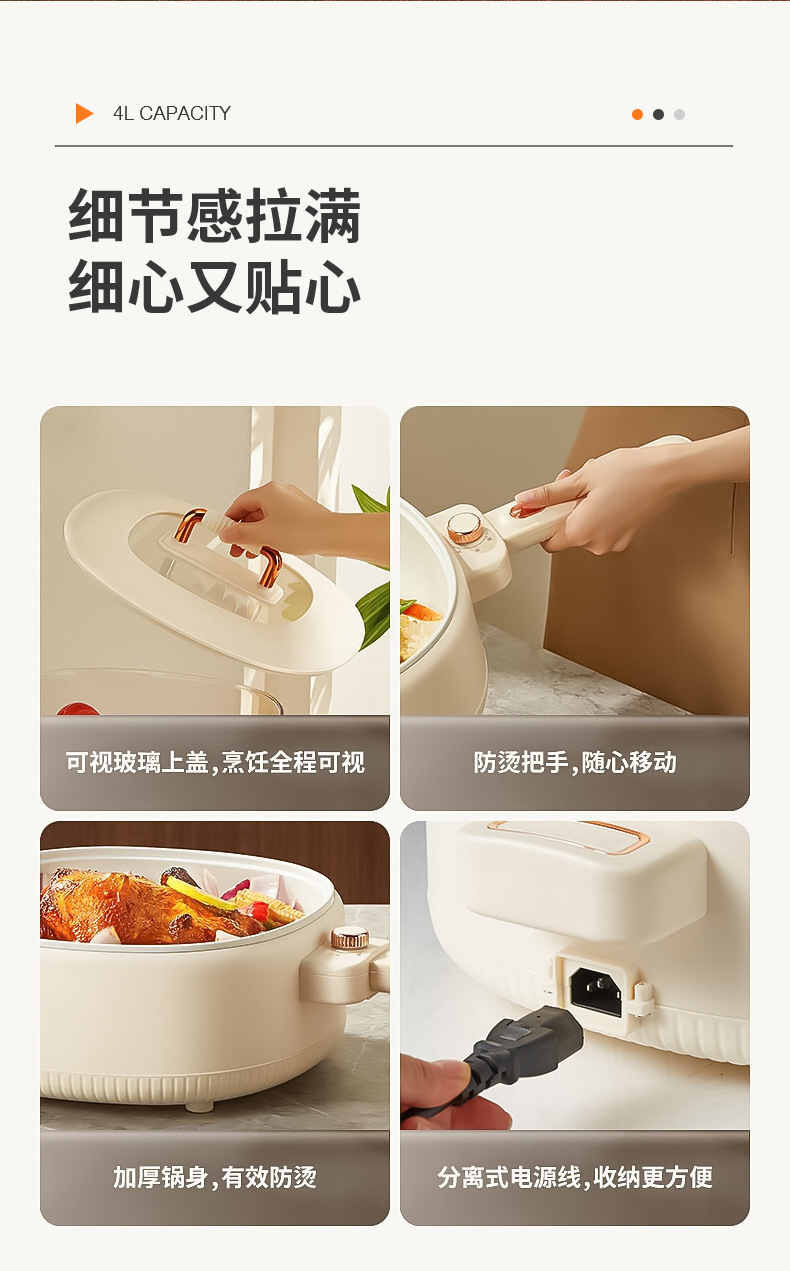 4L CAPACITY

细节感拉满
细心又贴心

可视玻璃上盖，烹饪全程可视

防烫把手，随心移动

加厚锅身，有效防烫

分离式电源线，收纳更方便