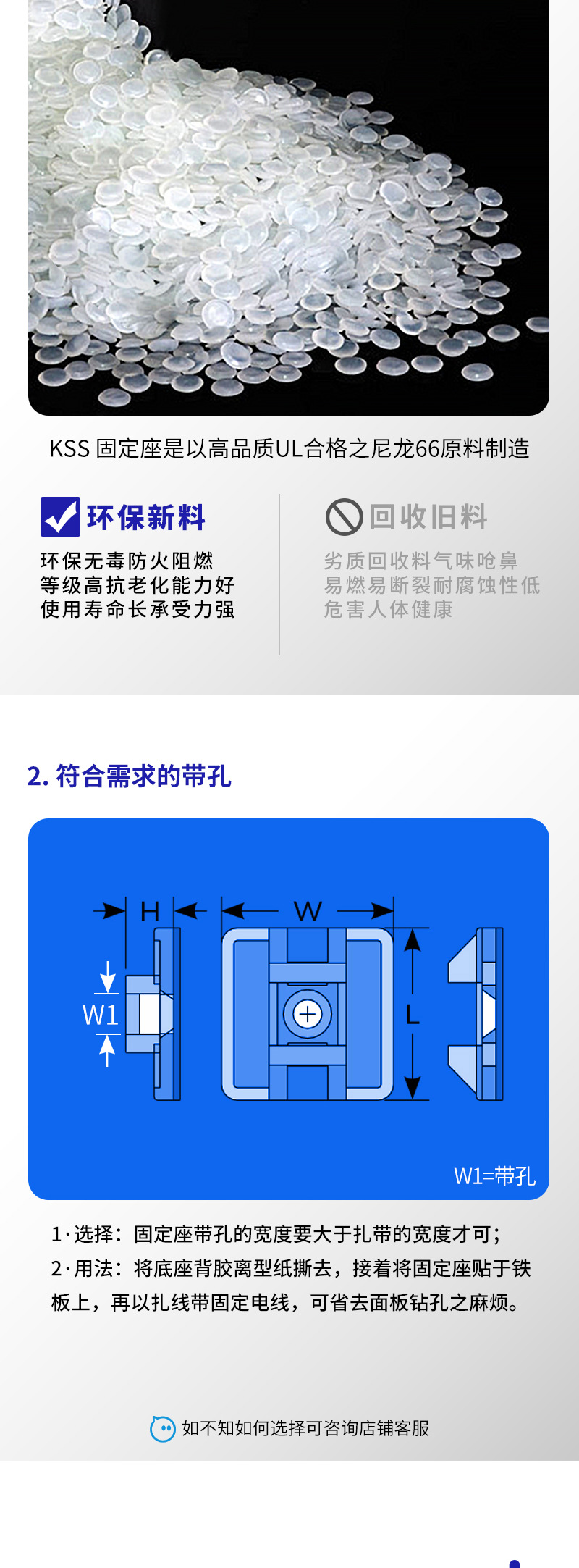 KSS 固定座是以高品质UL合格之尼龙66原料制造

环保新料

环保无毒防火阻燃
等级高抗老化能力好
使用寿命长承受力强

回收旧料

劣质回收料气味呛鼻
易燃易断裂耐腐蚀性低
危害人体健康

2. 符合需求的带孔

H

W

W1

L

W1=带孔

1·选择：固定座带孔的宽度要大于扎带的宽度才可；
2·用法：将底座背胶离型纸撕去，接着将固定座贴于铁板上，再以扎线带固定电线，可省去面板钻孔之麻烦。

如不知如何选择可咨询店铺客服