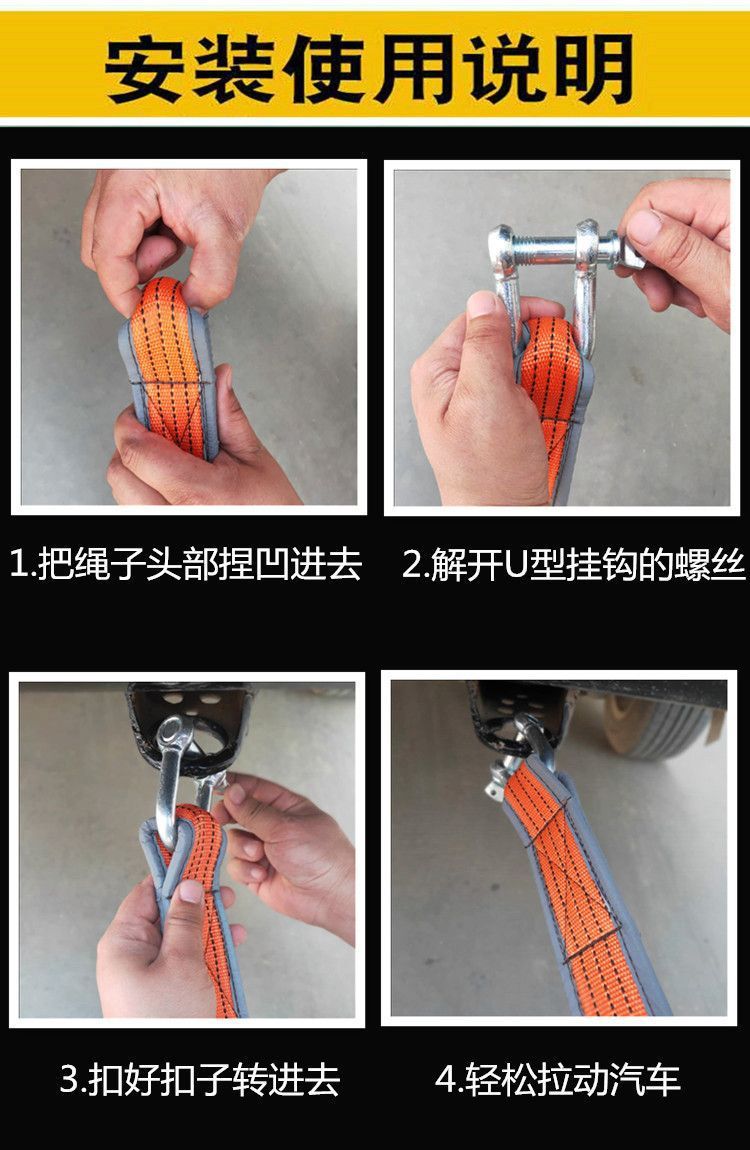 安装使用说明

1.把绳子头部捏凹进去

2.解开U型挂钩的螺丝

3.扣好扣子转进去

4.轻松拉动汽车