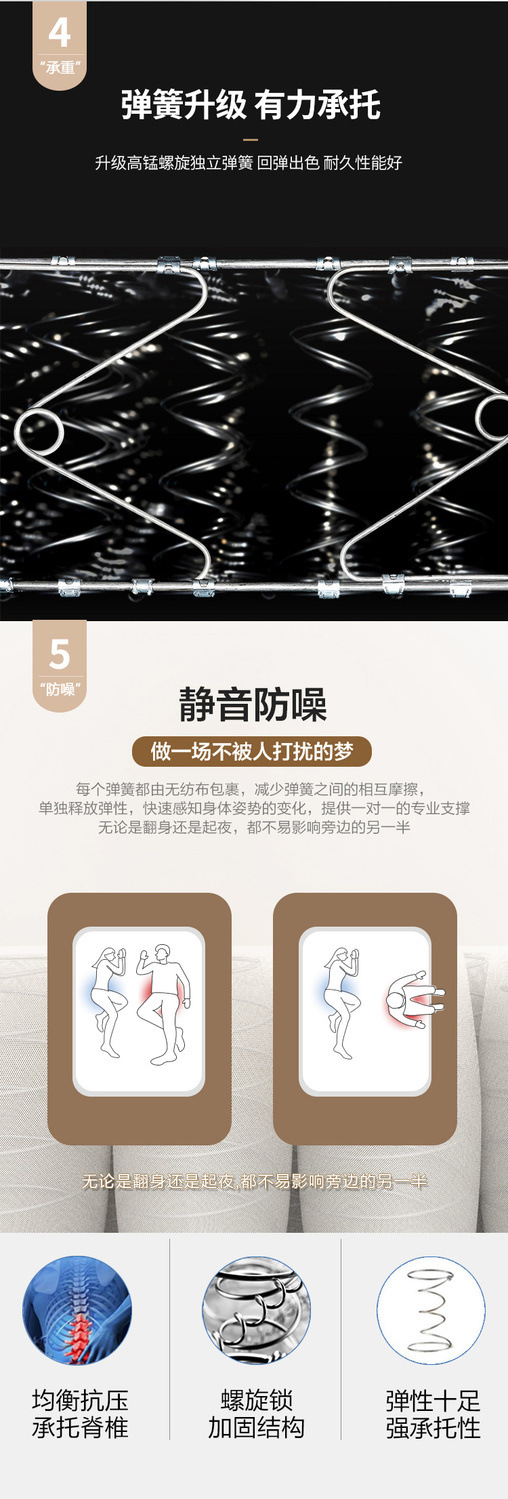 4
"承重"

弹簧升级 有力承托

升级高锰螺旋独立弹簧 回弹出色 耐久性能好

5
"防噪"

静音防噪

做一场不被人打扰的梦

每个弹簧都由无纺布包裹，减少弹簧之间的相互摩擦，单独释放弹性，快速感知身体姿势的变化，提供一对一的专业支撑
无论是翻身还是起夜，都不易影响旁边的另一半

无论是翻身还是起夜,都不易影响旁边的另一半

均衡抗压
承托脊椎

螺旋锁
加固结构

弹性十足
强承托性