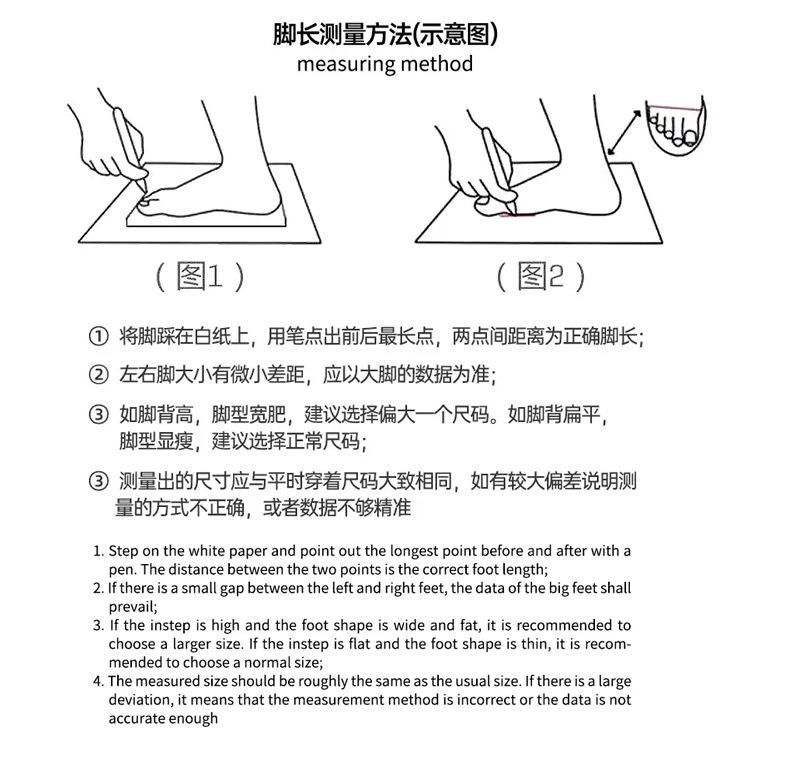 脚长测量方法(示意图)
measuring method

（图1）

（图2）

① 将脚踩在白纸上，用笔点出前后最长点，两点间距离为正确脚长；

② 左右脚大小有微小差距，应以大脚的数据为准；

③ 如脚背高，脚型宽肥，建议选择偏大一个尺码。如脚背扁平，脚型显瘦，建议选择正常尺码；

③ 测量出的尺寸应与平时穿着尺码大致相同，如有较大偏差说明测量的方式不正确，或者数据不够精准

1. Step on the white paper and point out the longest point before and after with a pen. The distance between the two points is the correct foot length;
2. If there is a small gap between the left and right feet, the data of the big feet shall prevail;
3. If the instep is high and the foot shape is wide and fat, it is recommended to choose a larger size. If the instep is flat and the foot shape is thin, it is recommended to choose a normal size;
4. The measured size should be roughly the same as the usual size. If there is a large deviation, it means that the measurement method is incorrect or the data is not accurate enough