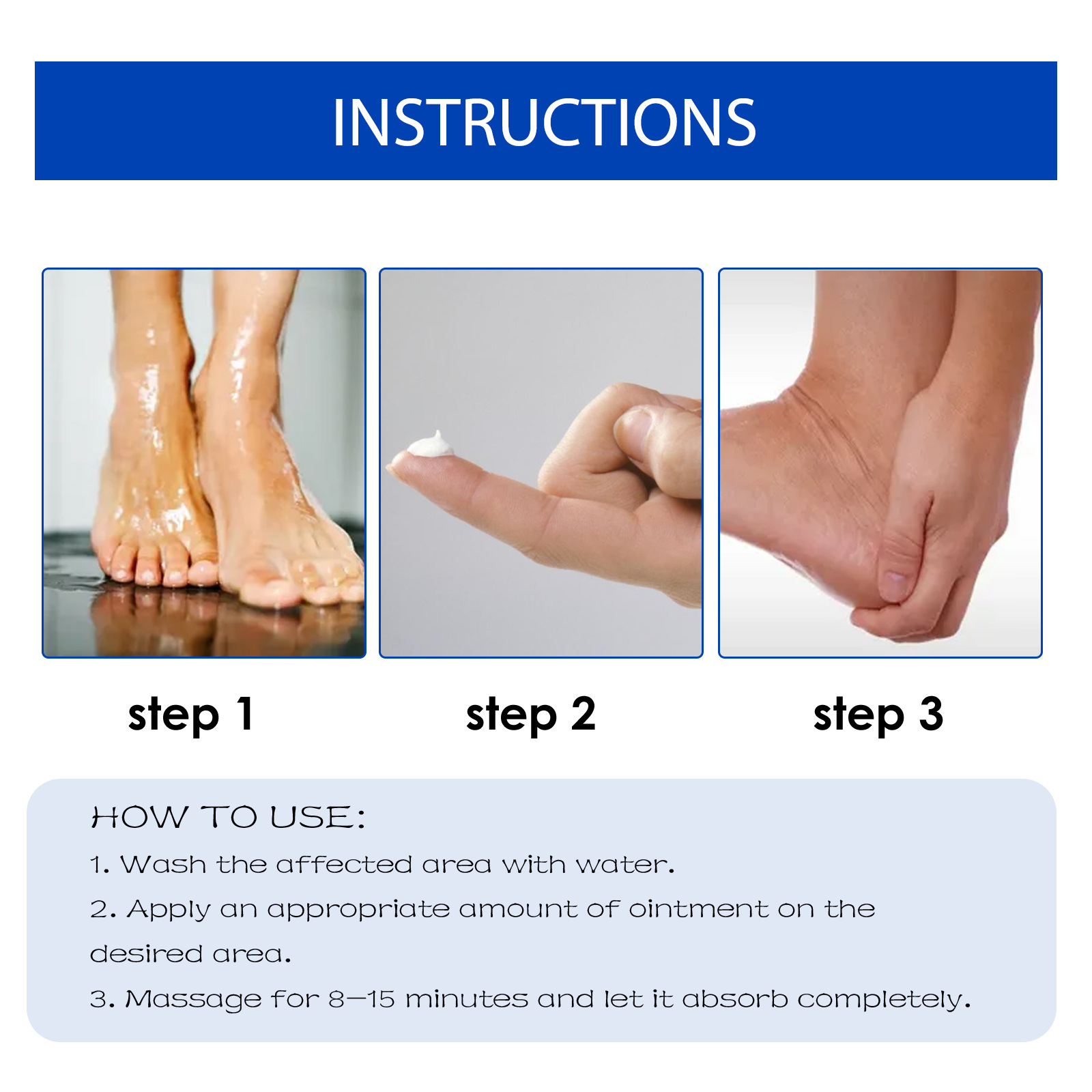 INSTRUCTIONS

step 1

step 2

step 3

HOW TO USE:

1. Wash the affected area with water.

2. Apply an appropriate amount of ointment on the desired area.

3. Massage for 8—15 minutes and let it absorb completely.