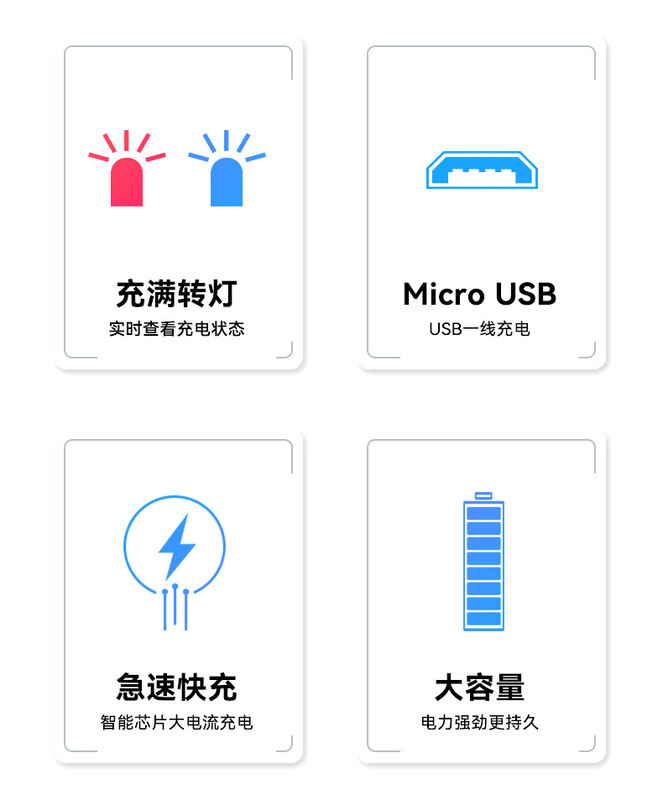 充满转灯
实时查看充电状态

Micro USB
USB一线充电

急速快充
智能芯片大电流充电

大容量
电力强劲更持久