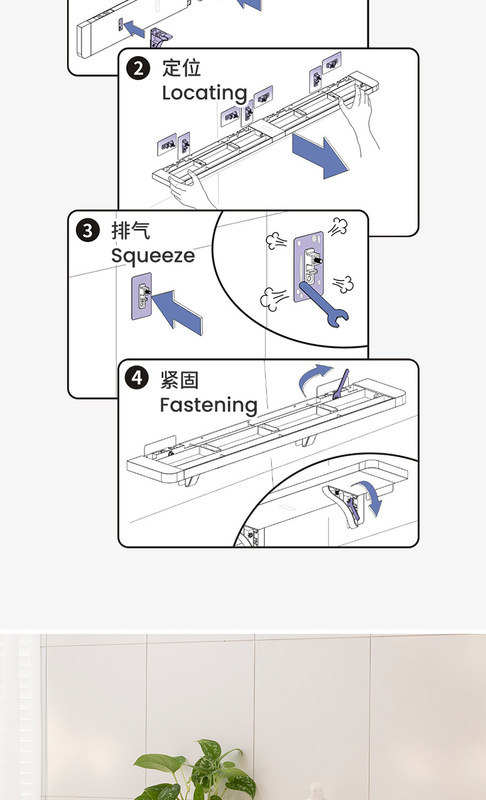 2 定位
Locating

3 排气
Squeeze

4 紧固
Fastening