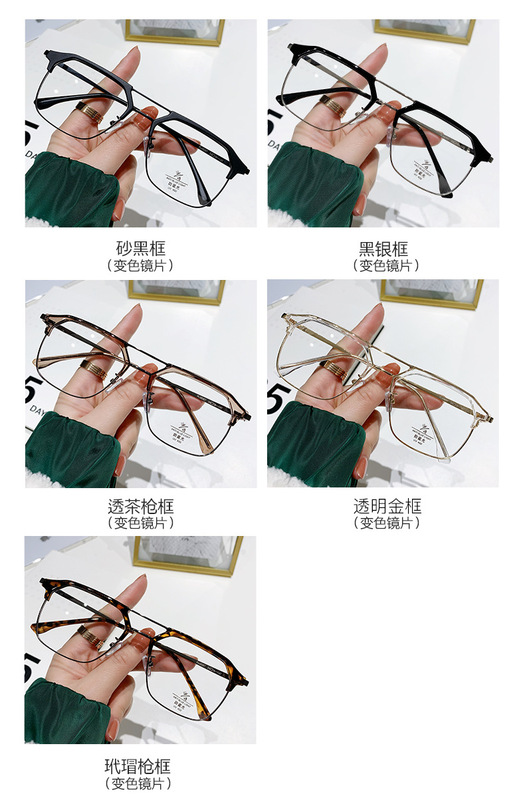 砂黑框
（变色镜片）

黑银框
（变色镜片）

透茶枪框
（变色镜片）

透明金框
（变色镜片）

玳瑁枪框
（变色镜片）