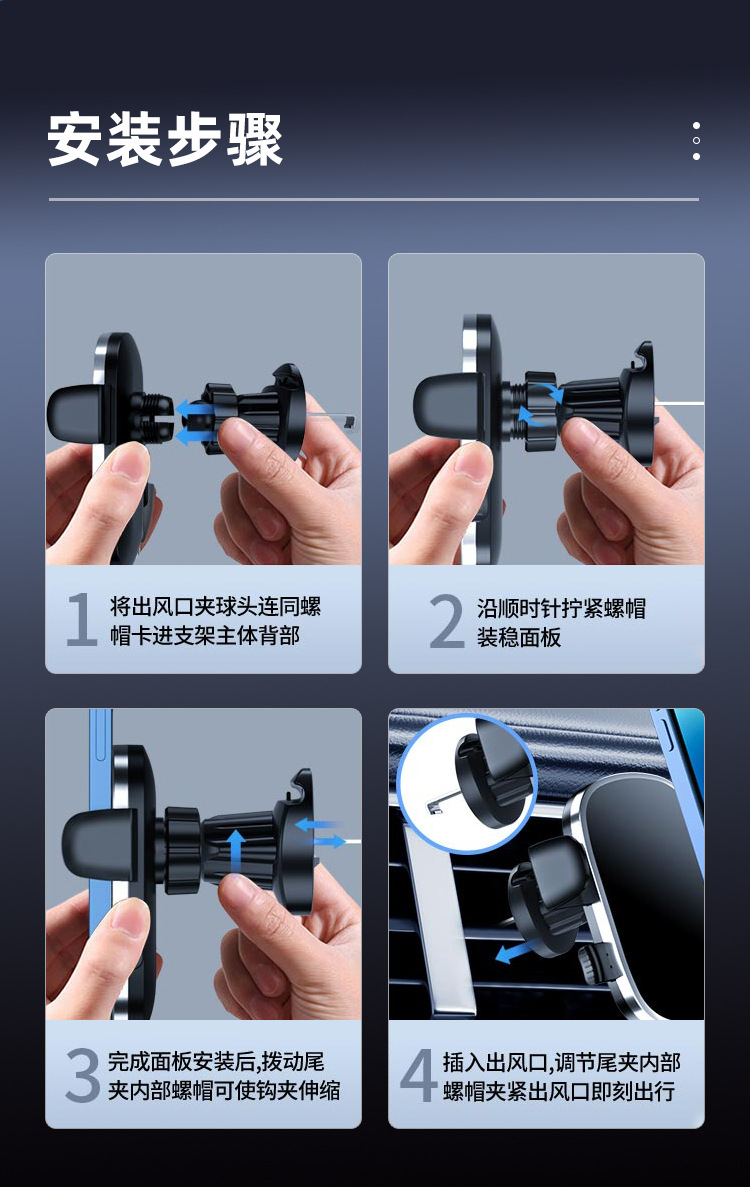 安装步骤

1 将出风口夹球头连同螺帽卡进支架主体背部

2 沿顺时针拧紧螺帽装稳面板

3 完成面板安装后,拨动尾夹内部螺帽可使钩夹伸缩

4 插入出风口,调节尾夹内部螺帽夹紧出风口即刻出行