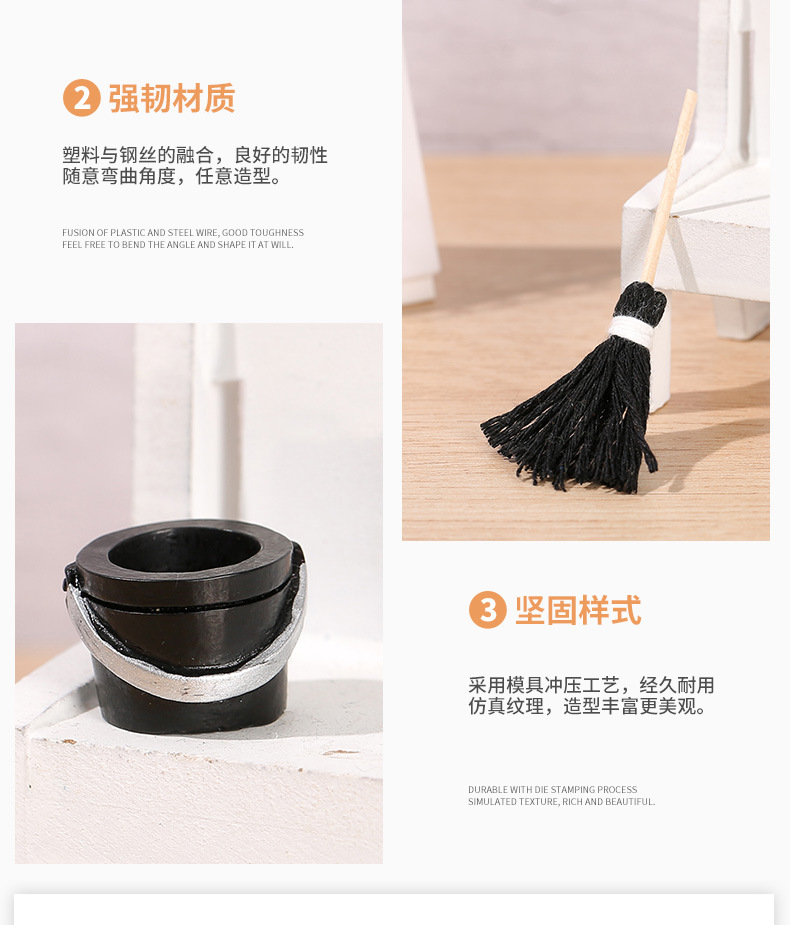 2 强韧材质

塑料与钢丝的融合，良好的韧性
随意弯曲角度，任意造型。

FUSION OF PLASTIC AND STEEL WIRE, GOOD TOUGHNESS
FEEL FREE TO BEND THE ANGLE AND SHAPE IT AT WILL.

3 坚固样式

采用模具冲压工艺，经久耐用
仿真纹理，造型丰富更美观。

DURABLE WITH DIE STAMPING PROCESS
SIMULATED TEXTURE, RICH AND BEAUTIFUL.