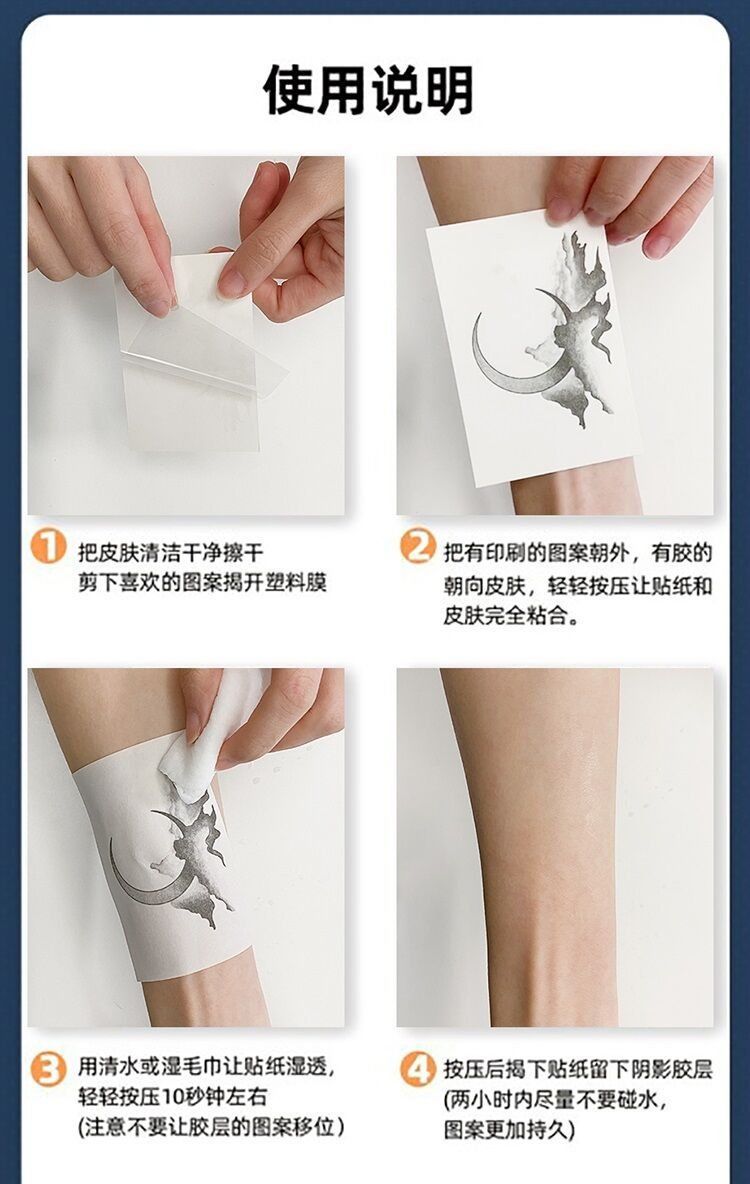 使用说明

1 把皮肤清洁干净擦干
剪下喜欢的图案揭开塑料膜

2 把有印刷的图案朝外，有胶的朝向皮肤，轻轻按压让贴纸和皮肤完全粘合。

3 用清水或湿毛巾让贴纸湿透，轻轻按压10秒钟左右
(注意不要让胶层的图案移位)

4 按压后揭下贴纸留下阴影胶层
(两小时内尽量不要碰水，图案更加持久)