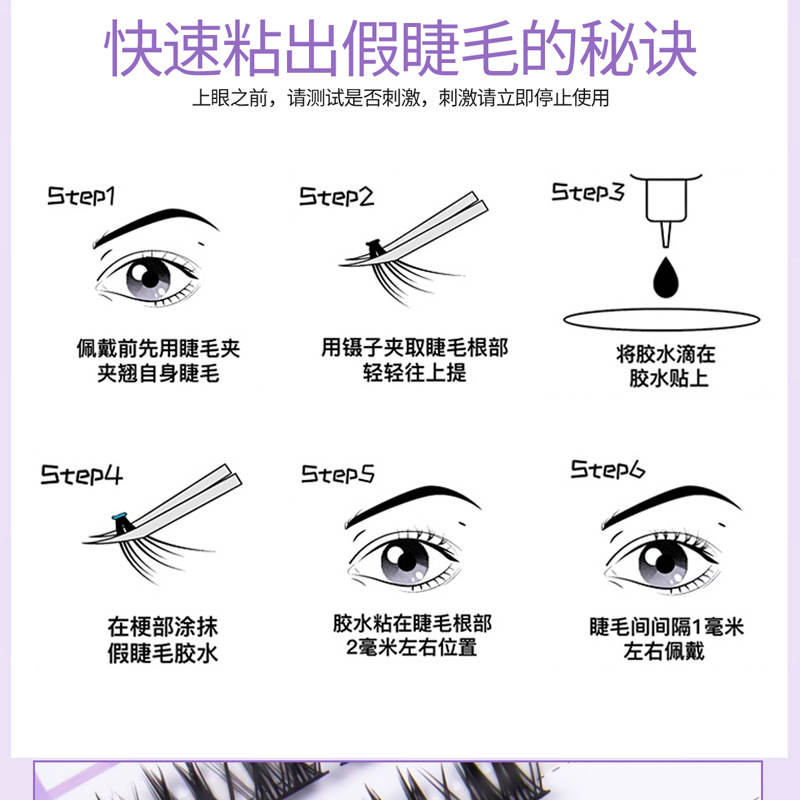 快速粘出假睫毛的秘诀

上眼之前，请测试是否刺激，刺激请立即停止使用

Step1

佩戴前先用睫毛夹夹翘自身睫毛

Step2

用镊子夹取睫毛根部轻轻往上提

Step3

将胶水滴在胶水贴上

Step4

在梗部涂抹假睫毛胶水

Step5

胶水粘在睫毛根部2毫米左右位置

Step6

睫毛间间隔1毫米左右佩戴