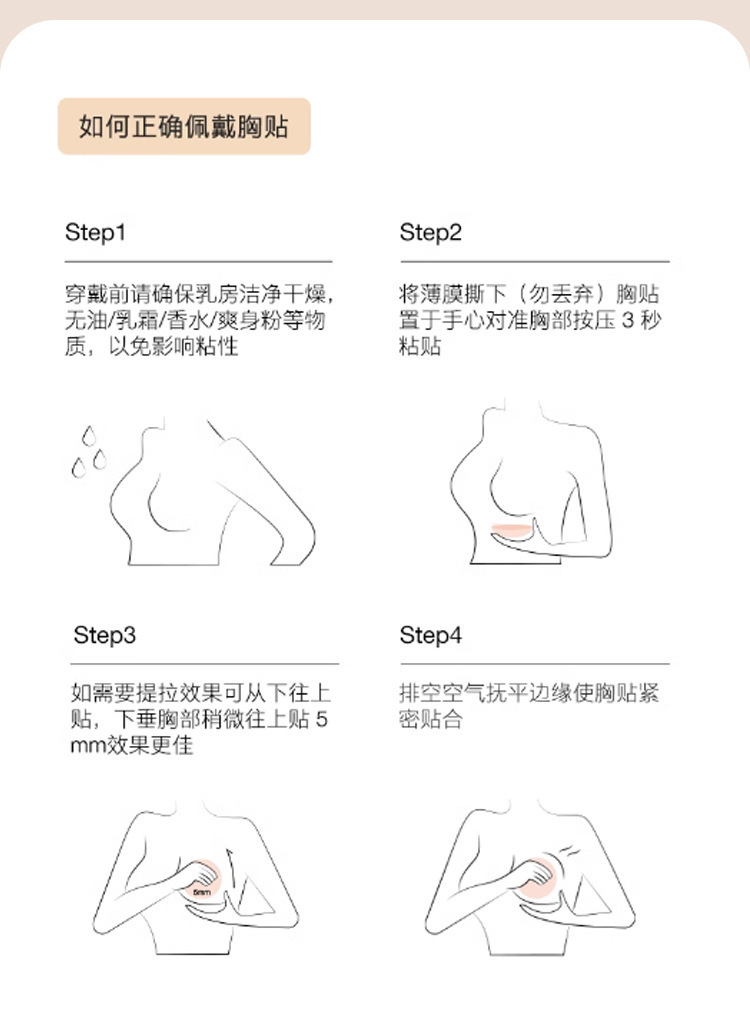 如何正确佩戴胸贴

Step1

穿戴前请确保乳房洁净干燥，无油/乳霜/香水/爽身粉等物质，以免影响粘性

Step2

将薄膜撕下（勿丢弃）胸贴置于手心对准胸部按压 3 秒粘贴

Step3

如需要提拉效果可从下往上贴，下垂胸部稍微往上贴 5 mm效果更佳

5mm

Step4

排空空气抚平边缘使胸贴紧密贴合