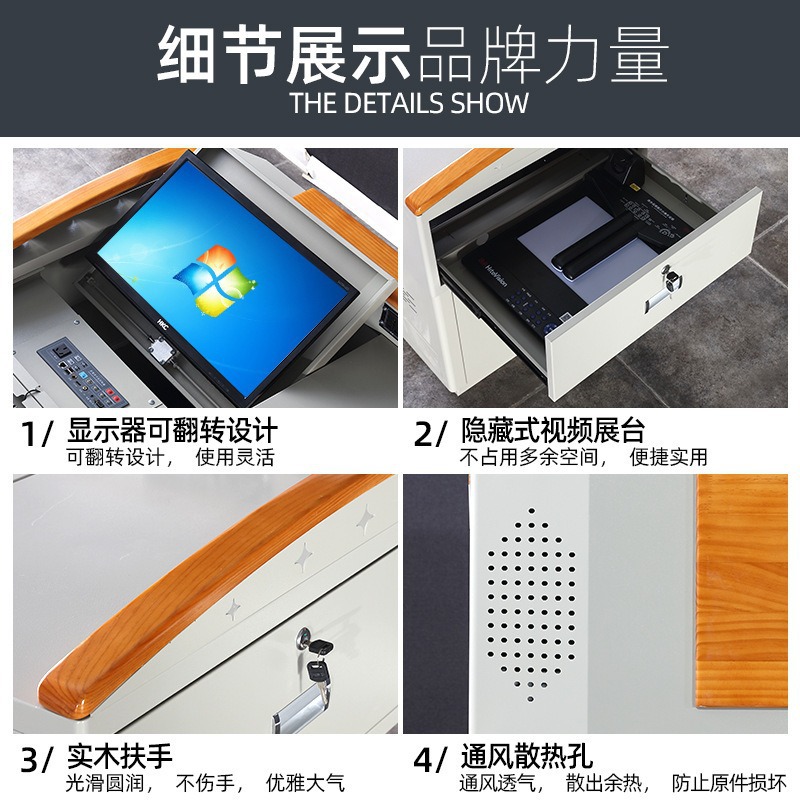 细节展示品牌力量
THE DETAILS SHOW

HKC

HiteVision

1/ 显示器可翻转设计
可翻转设计， 使用灵活

2/ 隐藏式视频展台
不占用多余空间， 便捷实用

3/ 实木扶手
光滑圆润， 不伤手， 优雅大气

4/ 通风散热孔
通风透气， 散出余热， 防止原件损坏