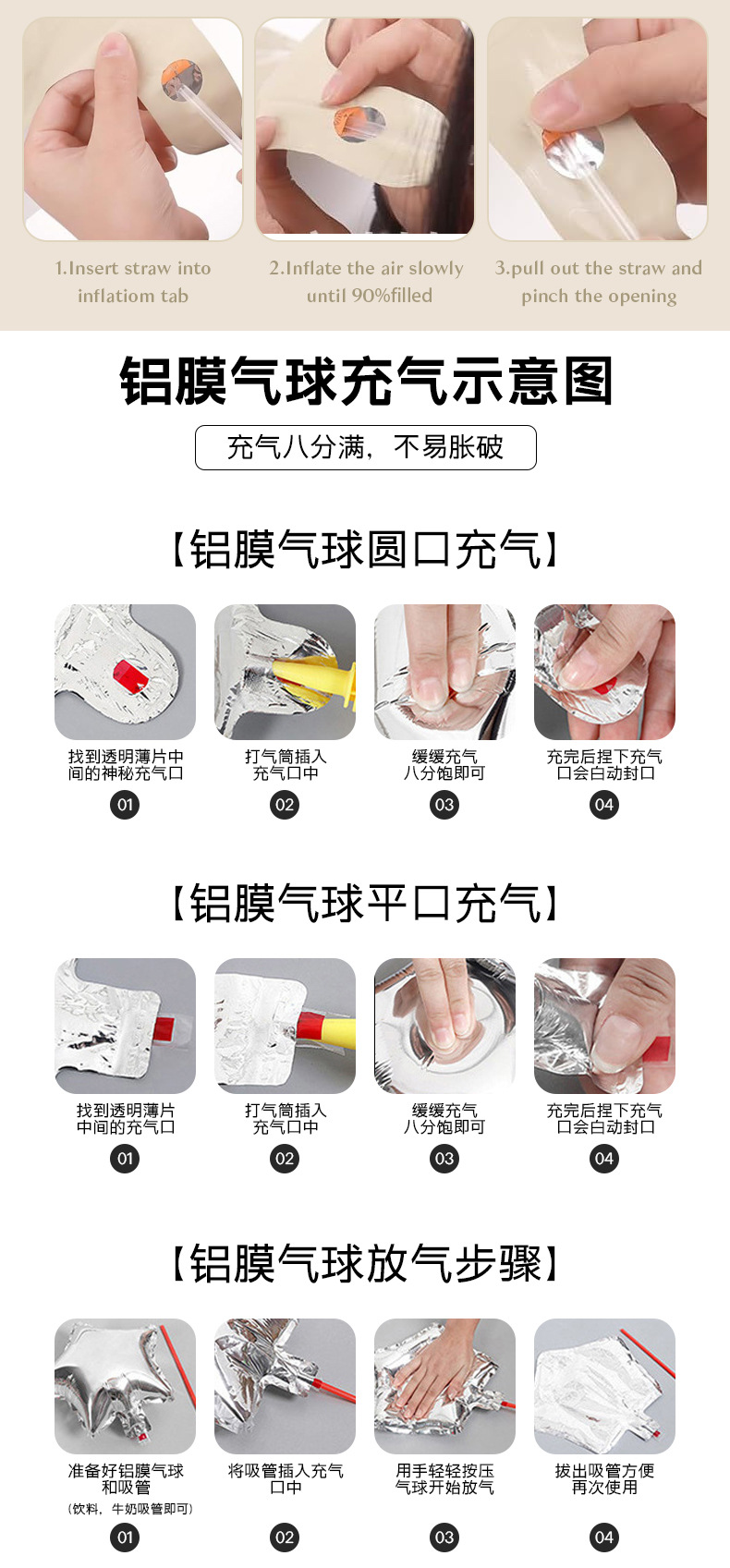 1.Insert straw into inflatiom tab

2.Inflate the air slowly until 90%filled

3.pull out the straw and pinch the opening

铝膜气球充气示意图

充气八分满，不易胀破

【铝膜气球圆口充气】

找到透明薄片中间的神秘充气口
01

打气筒插入充气口中
02

缓缓充气八分饱即可
03

充完后捏下充气口会自动封口
04

【铝膜气球平口充气】

找到透明薄片中间的充气口
01

打气筒插入充气口中
02

缓缓充气八分饱即可
03

充完后捏下充气口会自动封口
04

【铝膜气球放气步骤】

准备好铝膜气球和吸管
（饮料，牛奶吸管即可）
01

将吸管插入充气口中
02

用手轻轻按压气球开始放气
03

拔出吸管方便再次使用
04