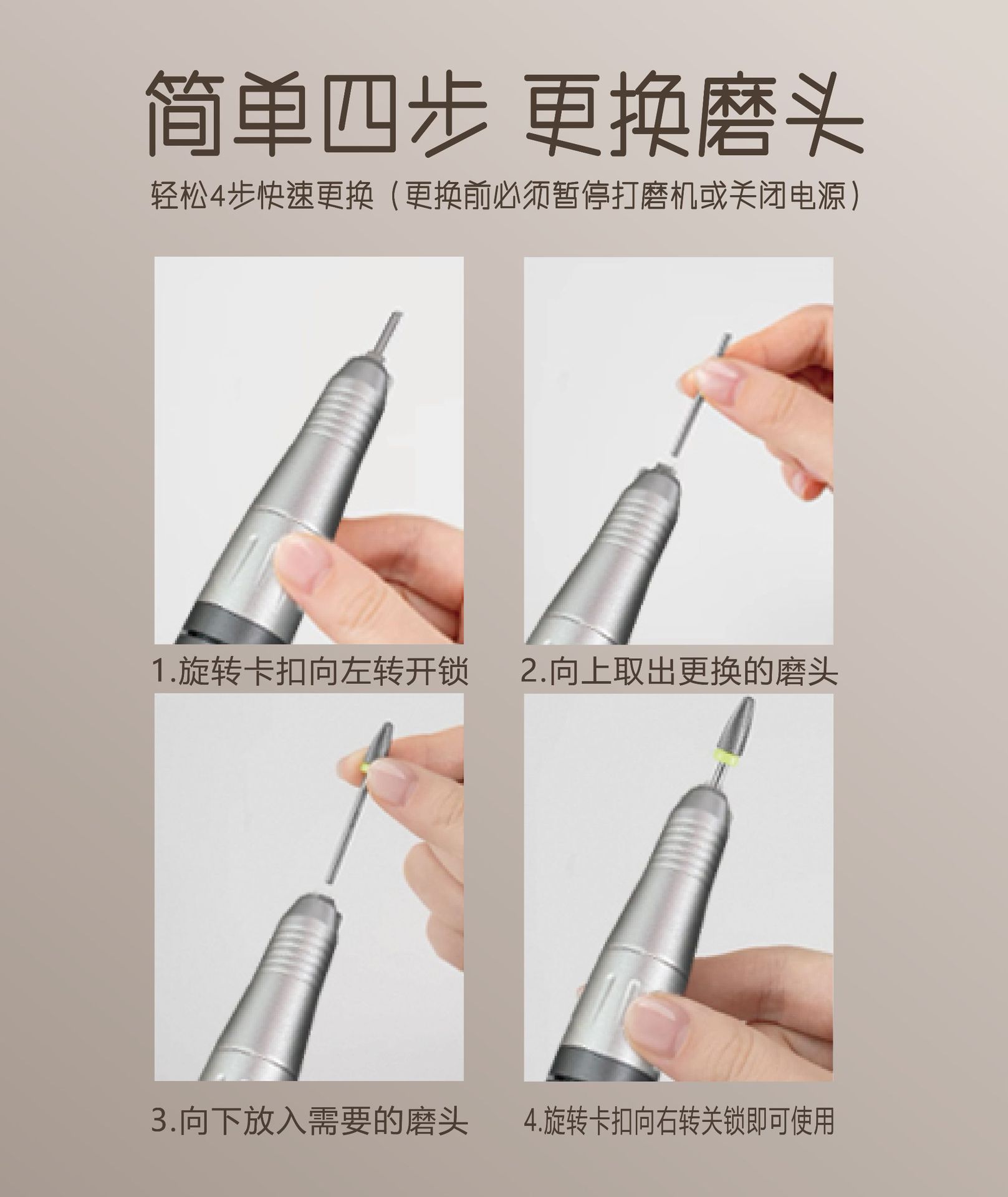 简单四步 更换磨头

轻松4步快速更换（更换前必须暂停打磨机或关闭电源）

1.旋转卡扣向左转开锁

2.向上取出更换的磨头

3.向下放入需要的磨头

4.旋转卡扣向右转关锁即可使用