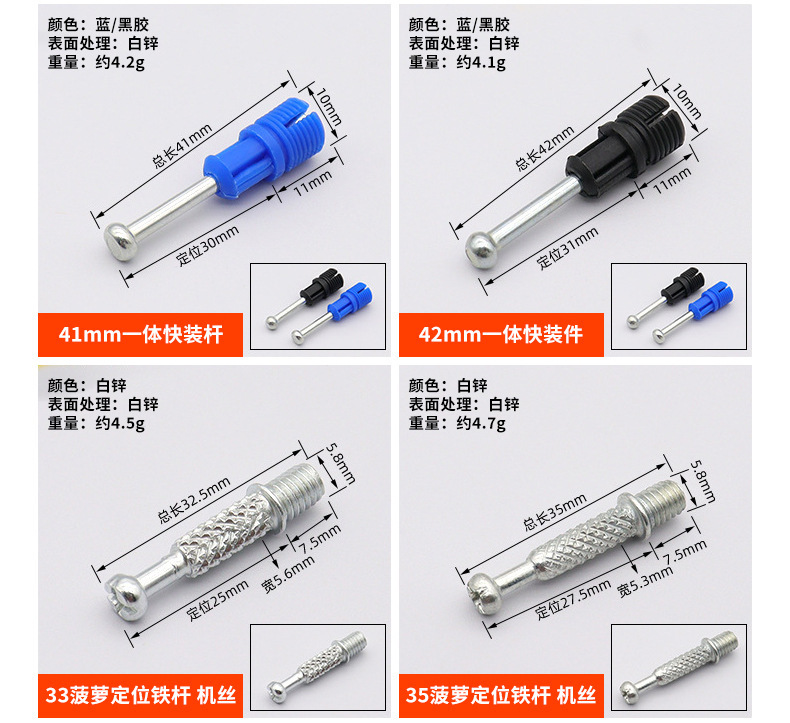 颜色：蓝/黑胶
表面处理：白锌
重量：约4.2g

总长41mm
10mm
11mm
定位30mm

41mm一体快装杆

颜色：蓝/黑胶
表面处理：白锌
重量：约4.1g

总长42mm
10mm
11mm
定位31mm

42mm一体快装件

颜色：白锌
表面处理：白锌
重量：约4.5g

总长32.5mm
5.8mm
7.5mm
宽5.6mm
定位25mm

33菠萝定位铁杆 机丝

颜色：白锌
表面处理：白锌
重量：约4.7g

总长35mm
5.8mm
7.5mm
宽5.3mm
定位27.5mm

35菠萝定位铁杆 机丝