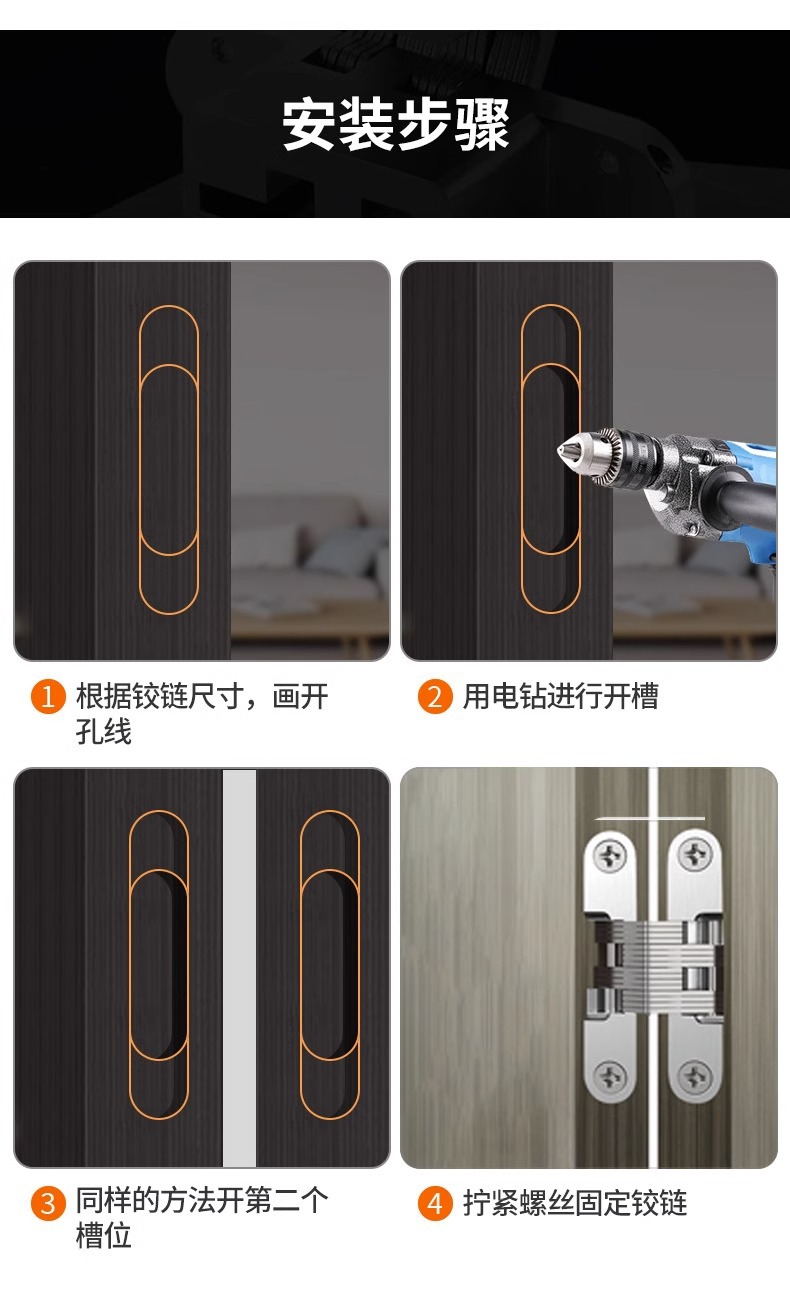 安装步骤

1 根据铰链尺寸，画开孔线

2 用电钻进行开槽

3 同样的方法开第二个槽位

4 拧紧螺丝固定铰链