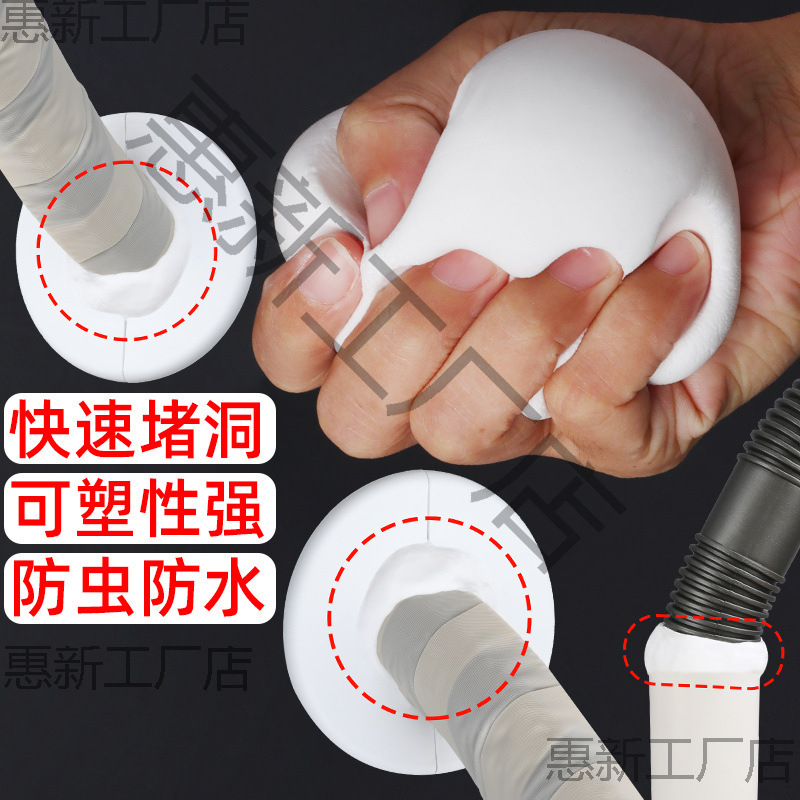 惠新工厂店

惠新工厂店

快速堵洞

可塑性强

防虫防水

惠新工厂店

惠新工厂店