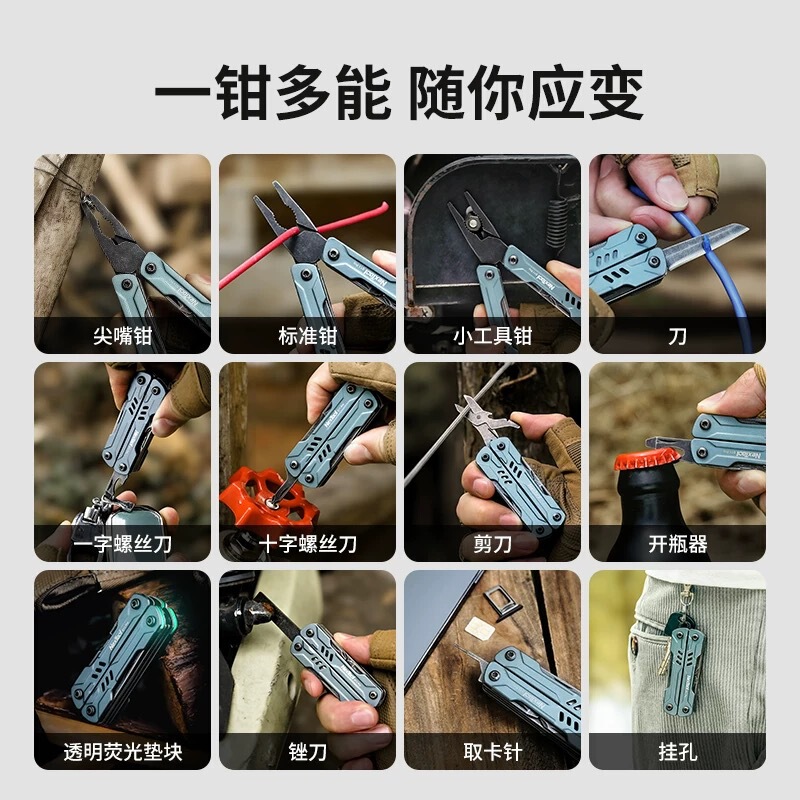 一钳多能 随你应变

尖嘴钳

标准钳

小工具钳

刀

一字螺丝刀

十字螺丝刀

剪刀

开瓶器

透明荧光垫块

锉刀

取卡针

挂孔