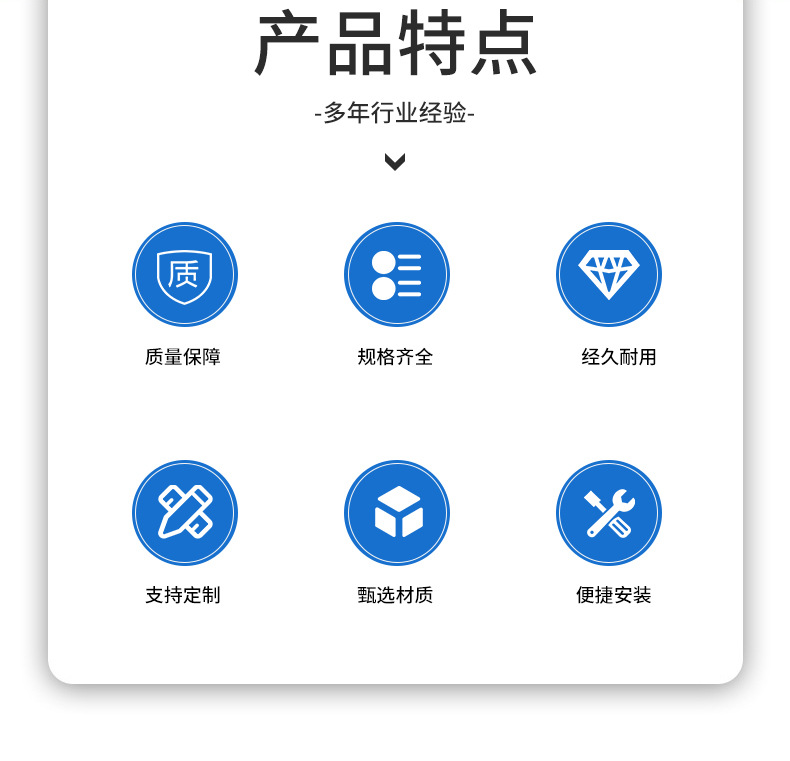 产品特点

-多年行业经验-

质

质量保障

规格齐全

经久耐用

支持定制

甄选材质

便捷安装