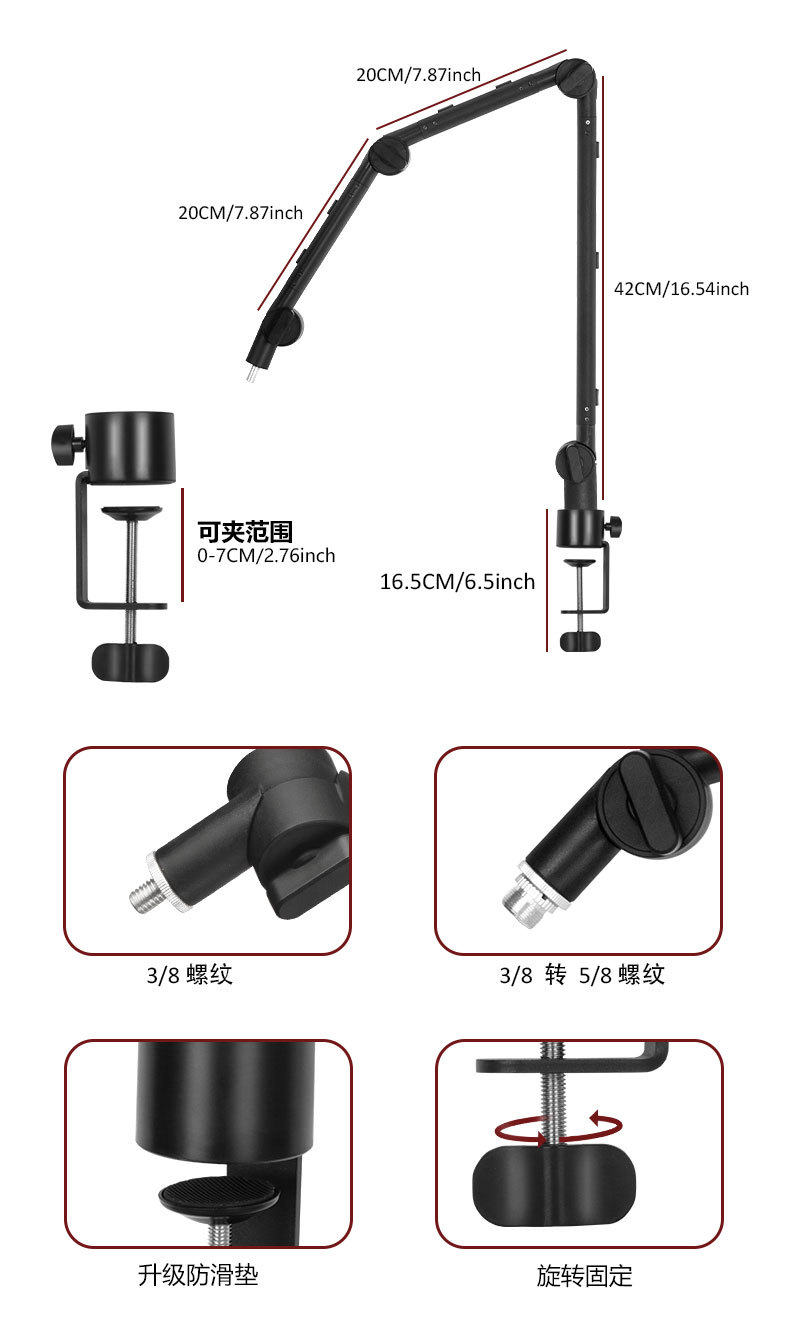 20CM/7.87inch

20CM/7.87inch

42CM/16.54inch

可夹范围
0-7CM/2.76inch

16.5CM/6.5inch

3/8 螺纹

3/8 转 5/8 螺纹

升级防滑垫

旋转固定