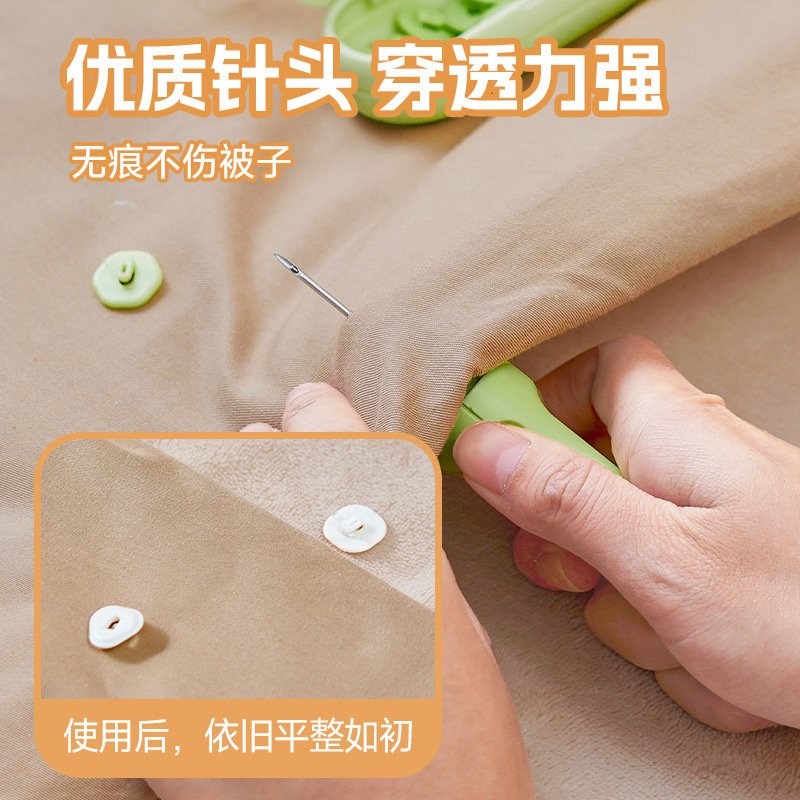 优质针头 穿透力强

无痕不伤被子

使用后，依旧平整如初