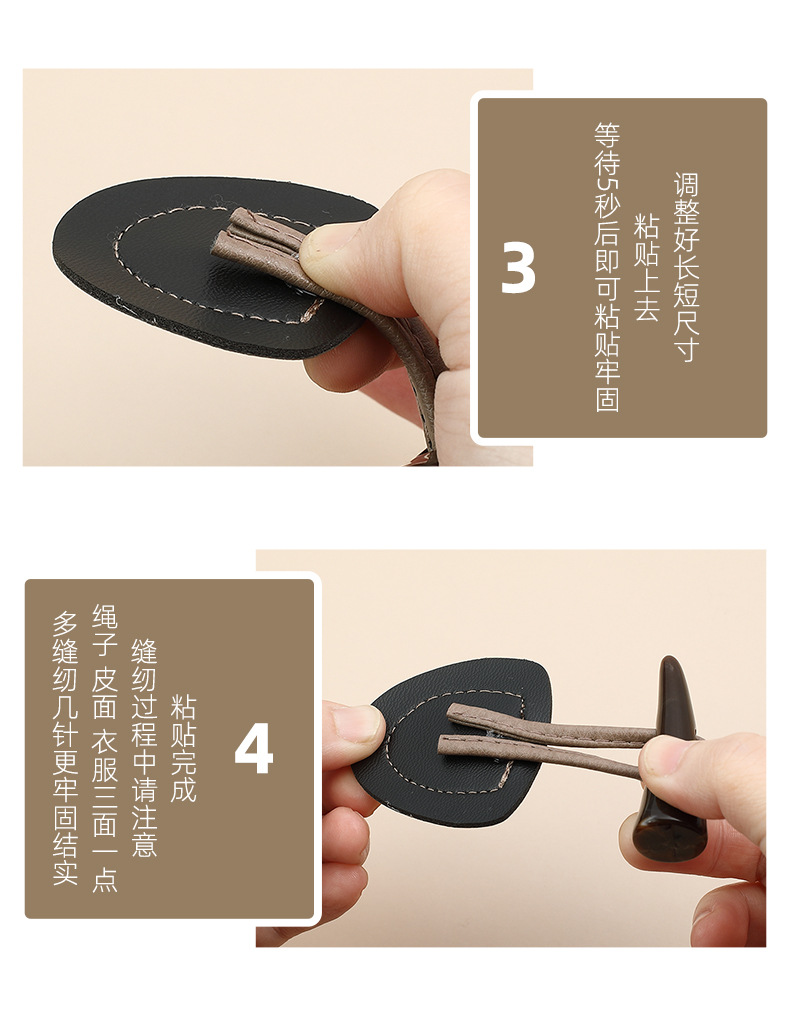 3

调整好长短尺寸
粘贴上去
等待5秒后即可粘贴牢固

4

粘贴完成
缝纫过程中请注意
绳子 皮面 衣服三面一点
多缝纫几针更牢固结实