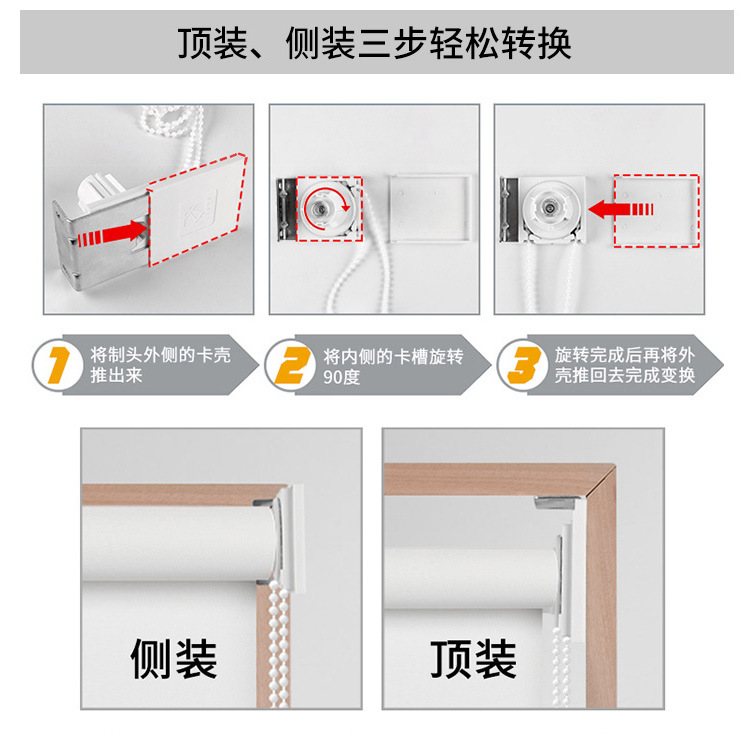 顶装、侧装三步轻松转换

1 将制头外侧的卡壳推出来

2 将内侧的卡槽旋转90度

3 旋转完成后再将外壳推回去完成变换

侧装

顶装