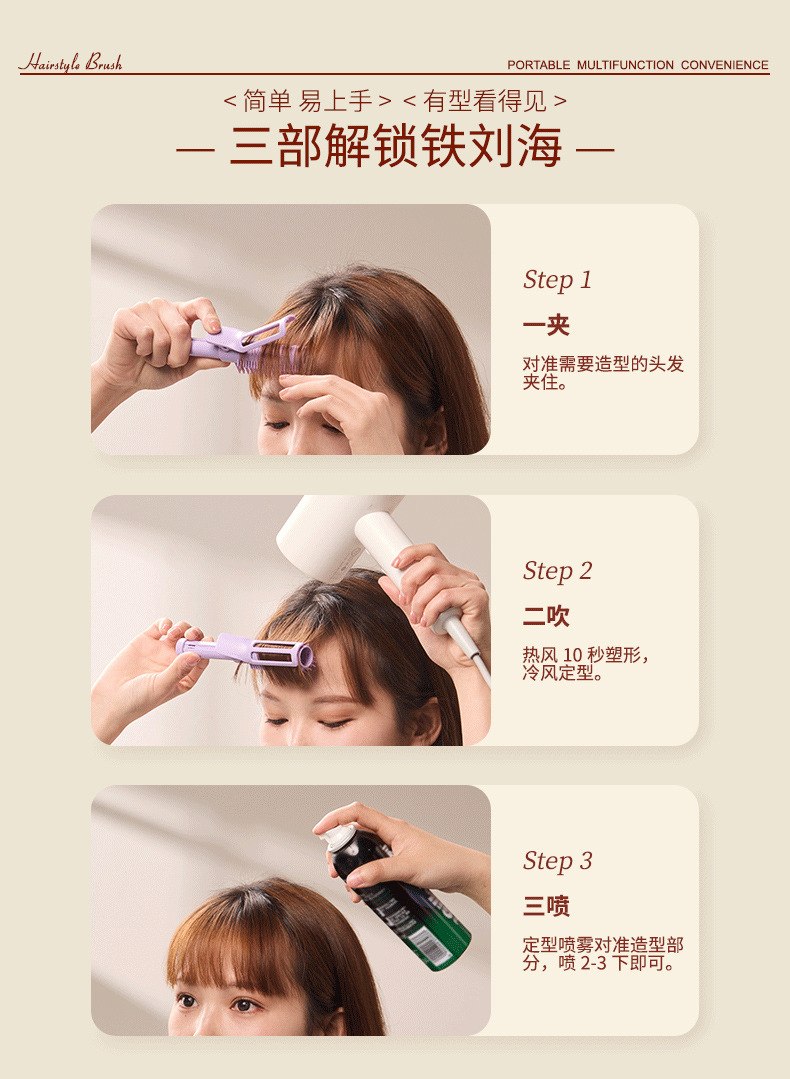 Hairstyle Brush

PORTABLE MULTIFUNCTION CONVENIENCE

< 简单 易上手 > < 有型看得见 >

— 三部解锁铁刘海 —

Step 1

一夹

对准需要造型的头发夹住。

Step 2

二吹

热风 10 秒塑形，冷风定型。

Step 3

三喷

定型喷雾对准造型部分，喷 2-3 下即可。