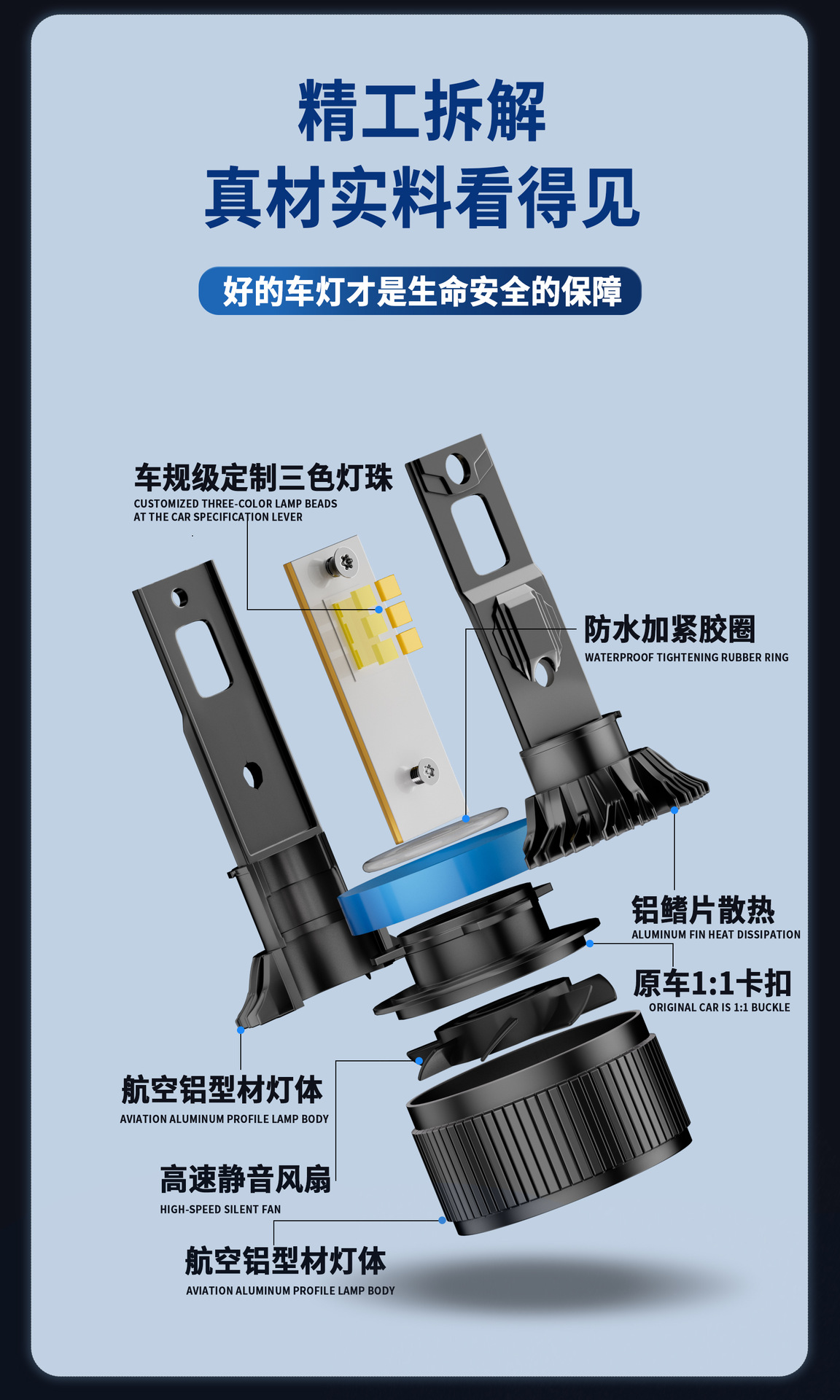 精工拆解
真材实料看得见

好的车灯才是生命安全的保障

车规级定制三色灯珠
CUSTOMIZED THREE-COLOR LAMP BEADS AT THE CAR SPECIFICATION LEVER

防水加紧胶圈
WATERPROOF TIGHTENING RUBBER RING

铝鳍片散热
ALUMINUM FIN HEAT DISSIPATION

原车1:1卡扣
ORIGINAL CAR IS 1:1 BUCKLE

航空铝型材灯体
AVIATION ALUMINUM PROFILE LAMP BODY

高速静音风扇
HIGH-SPEED SILENT FAN

航空铝型材灯体
AVIATION ALUMINUM PROFILE LAMP BODY