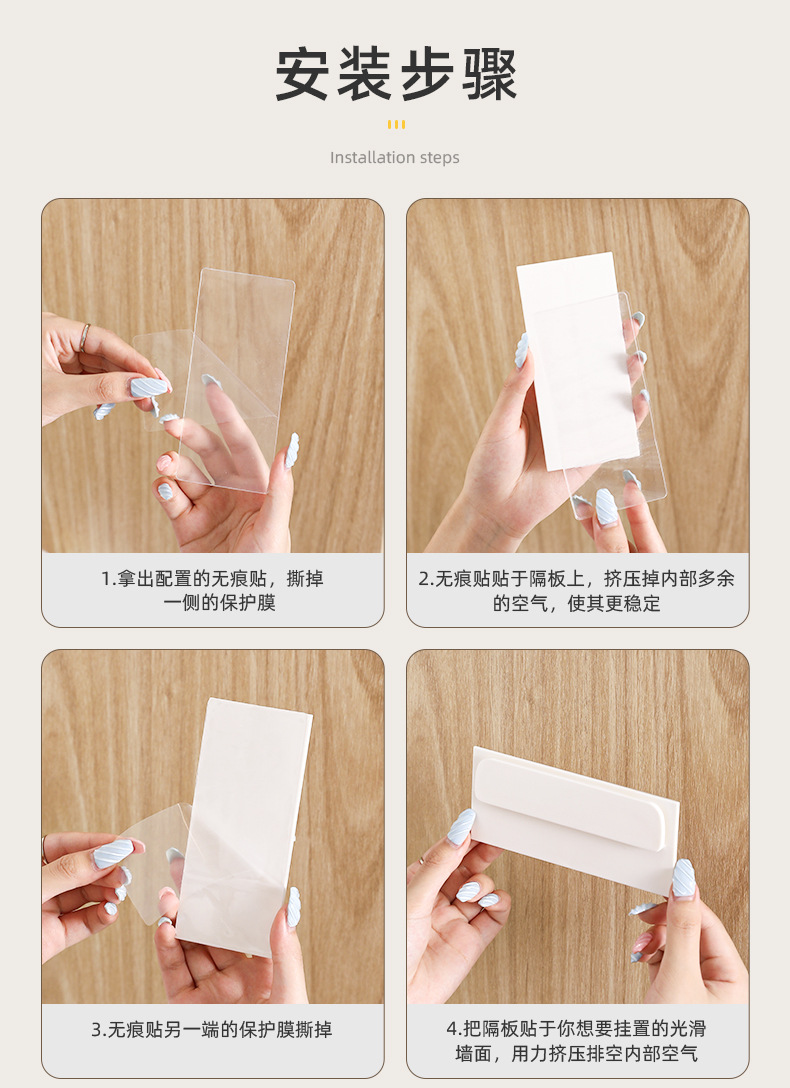 安装步骤

Installation steps

1.拿出配置的无痕贴，撕掉一侧的保护膜

2.无痕贴贴于隔板上，挤压掉内部多余的空气，使其更稳定

3.无痕贴另一端的保护膜撕掉

4.把隔板贴于你想要挂置的光滑墙面，用力挤压排空内部空气