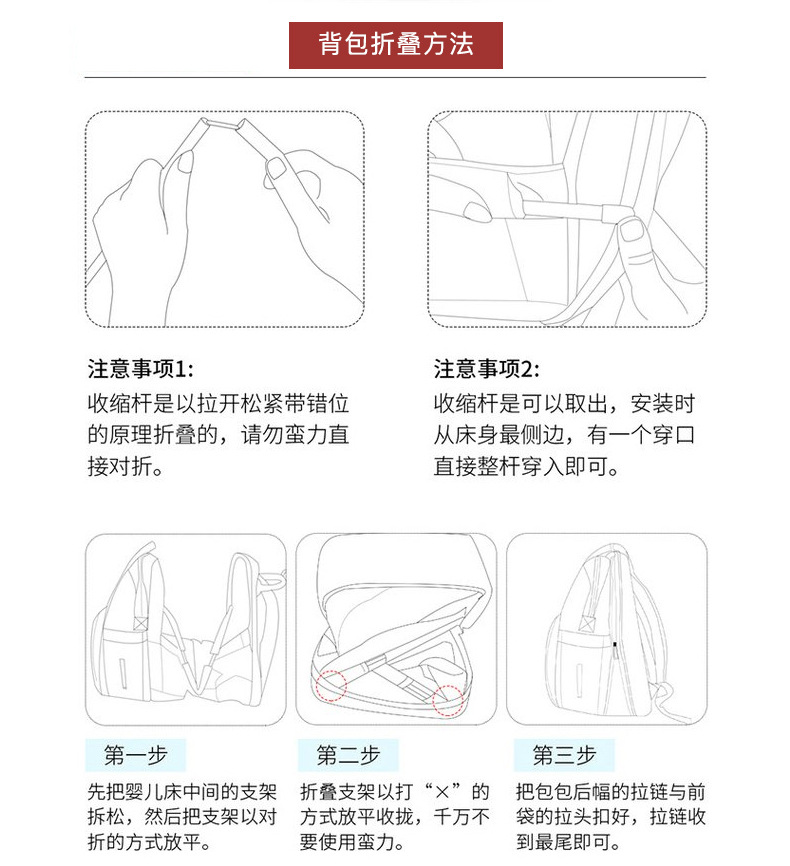 背包折叠方法

注意事项1:
收缩杆是以拉开松紧带错位的原理折叠的，请勿蛮力直接对折。

注意事项2:
收缩杆是可以取出，安装时从床身最侧边，有一个穿口直接整杆穿入即可。

第一步
先把婴儿床中间的支架拆松，然后把支架以对折的方式放平。

第二步
折叠支架以打“×”的方式放平收拢，千万不要使用蛮力。

第三步
把包包后幅的拉链与前袋的拉头扣好，拉链收到最尾即可。