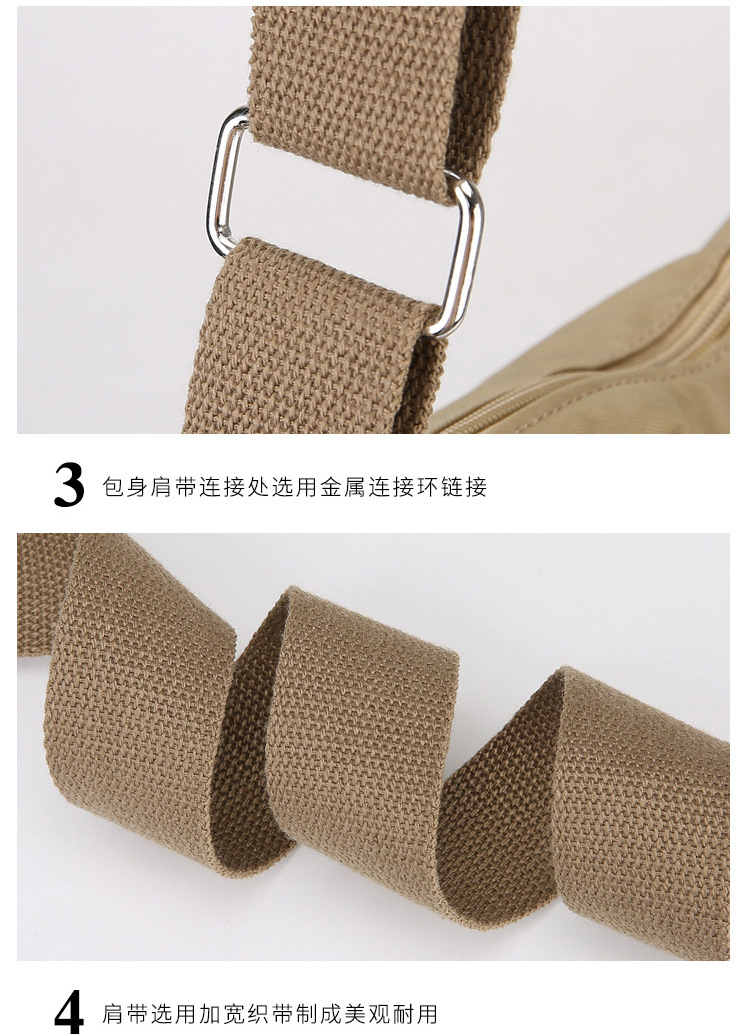 3 包身肩带连接处选用金属连接环链接

4 肩带选用加宽织带制成美观耐用