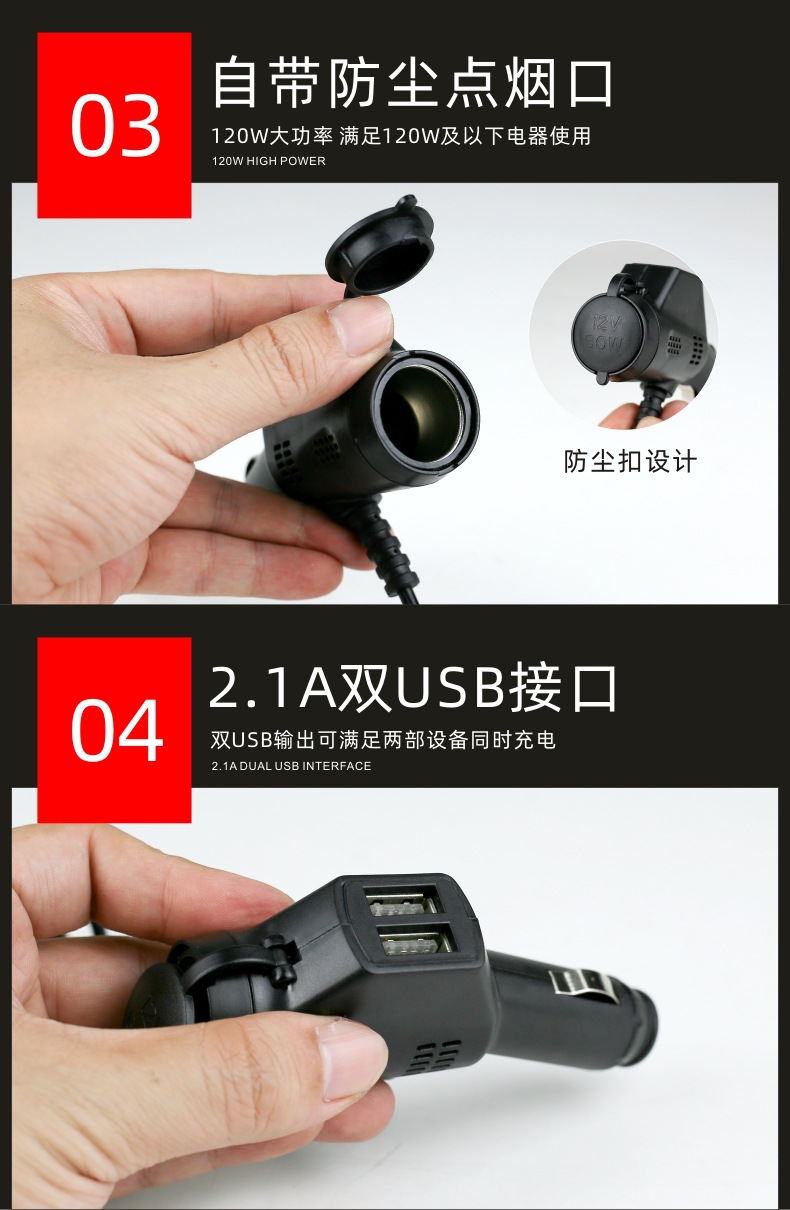 03

自带防尘点烟口

120W大功率 满足120W及以下电器使用

120W HIGH POWER

12V 60W

防尘扣设计

04

2.1A双USB接口

双USB输出可满足两部设备同时充电

2.1A DUAL USB INTERFACE