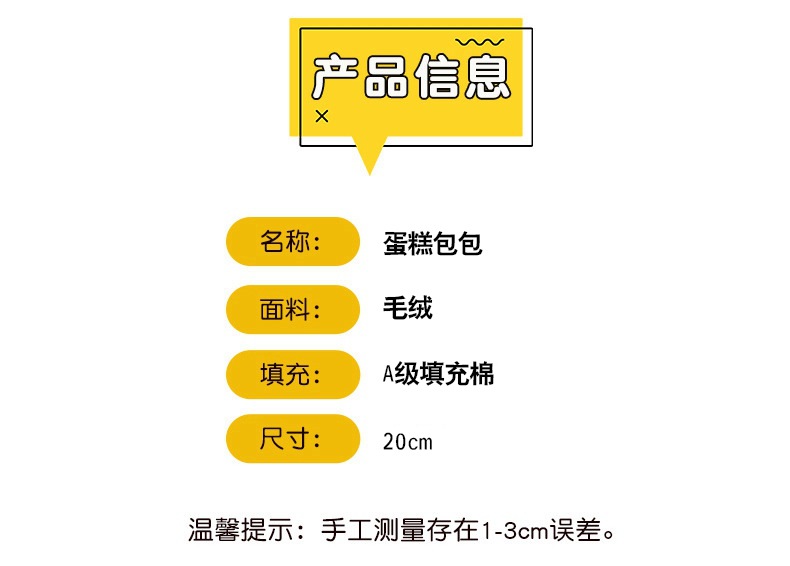 产品信息

名称: 蛋糕包包

面料: 毛绒

填充: A级填充棉

尺寸: 20cm

温馨提示：手工测量存在1-3cm误差。