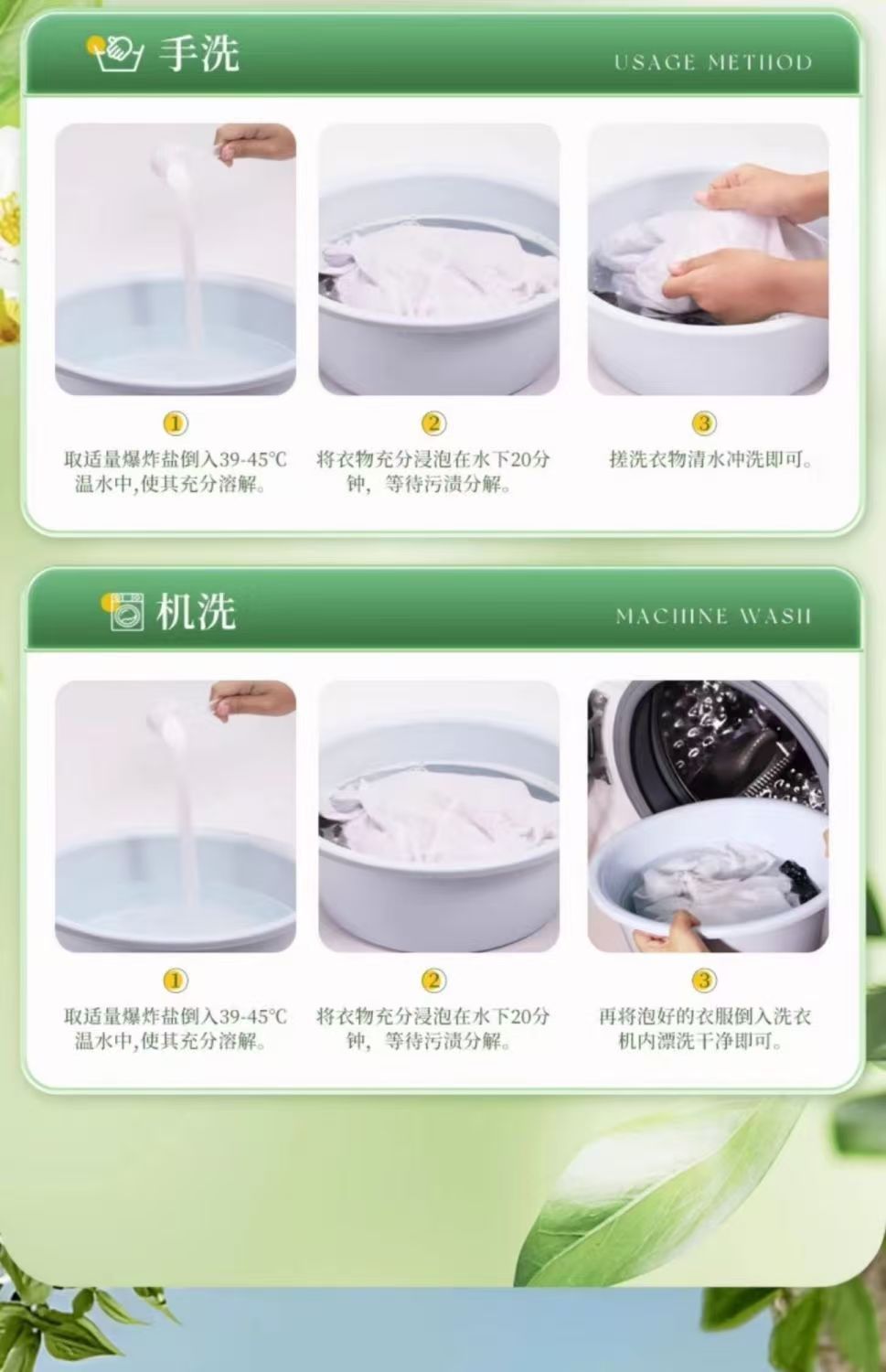 手洗

USAGE METHOD

①
取适量爆炸盐倒入39-45°C温水中,使其充分溶解。

②
将衣物充分浸泡在水下20分钟，等待污渍分解。

③
搓洗衣物清水冲洗即可。

机洗

MACHINE WASH

①
取适量爆炸盐倒入39-45°C温水中,使其充分溶解。

②
将衣物充分浸泡在水下20分钟，等待污渍分解。

③
再将泡好的衣服倒入洗衣机内漂洗干净即可。