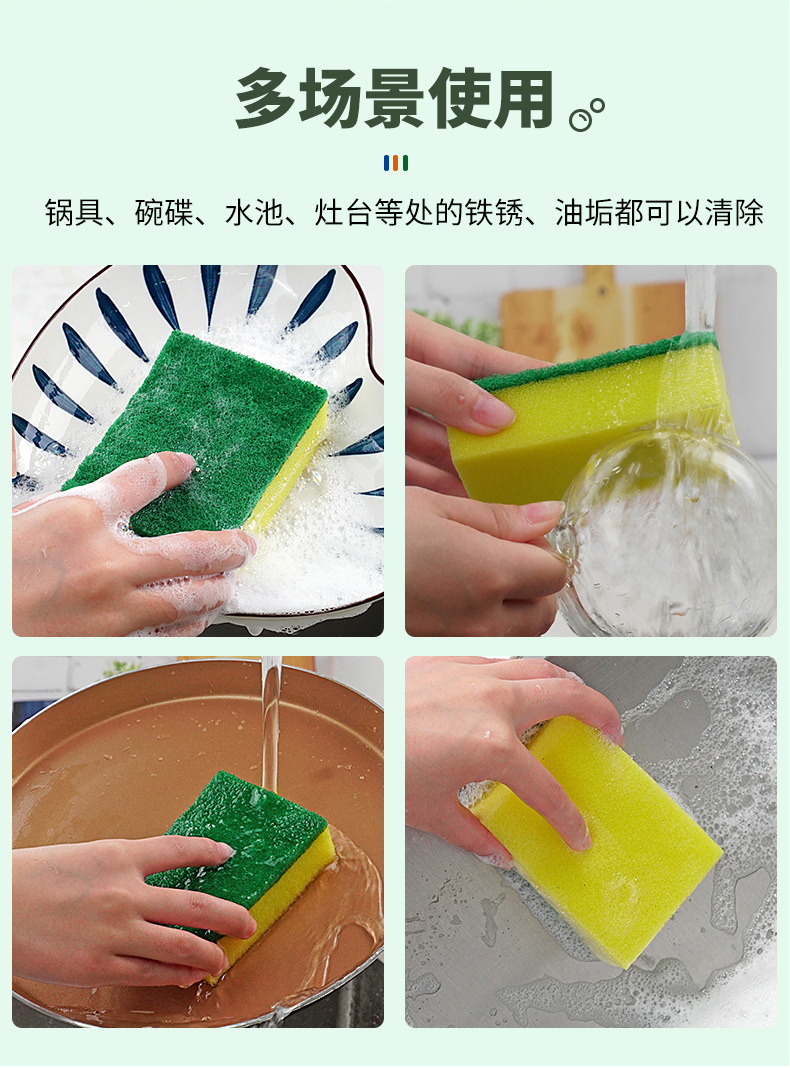 多场景使用

锅具、碗碟、水池、灶台等处的铁锈、油垢都可以清除