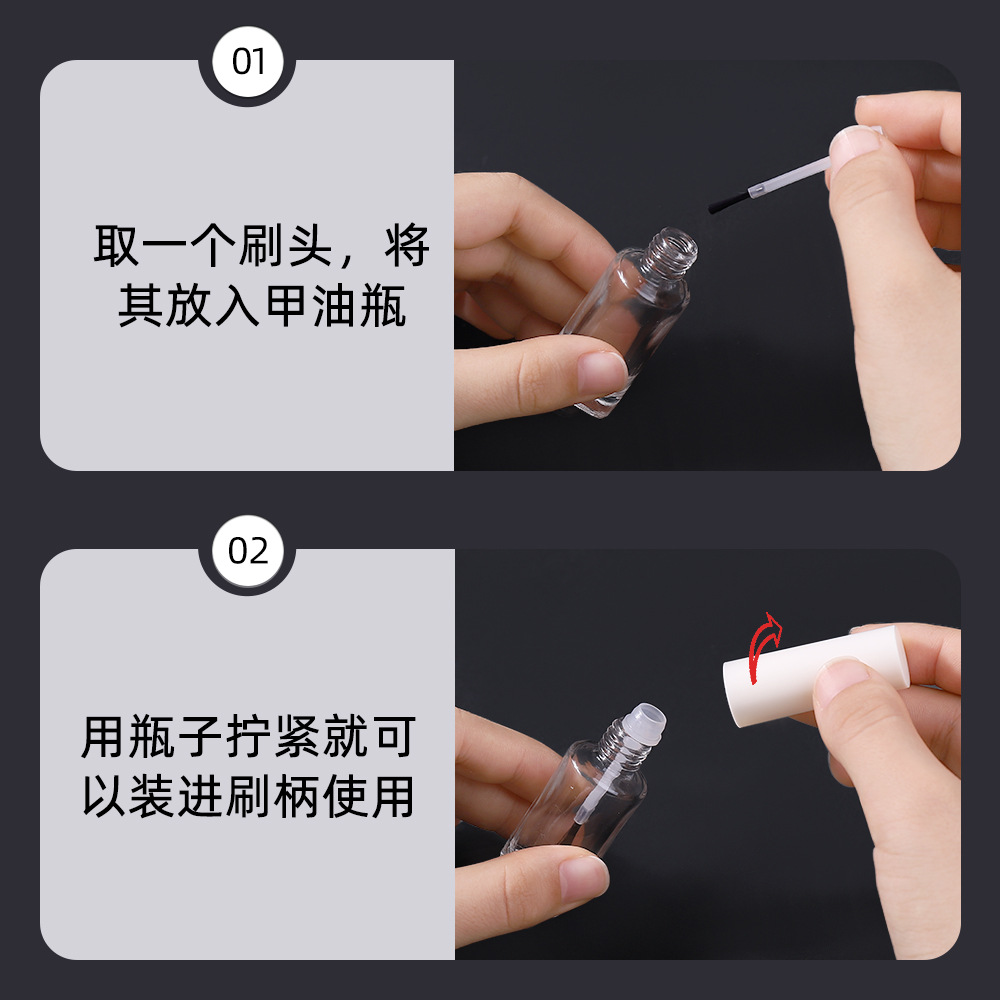 01

取一个刷头，将其放入甲油瓶

02

用瓶子拧紧就可以装进刷柄使用