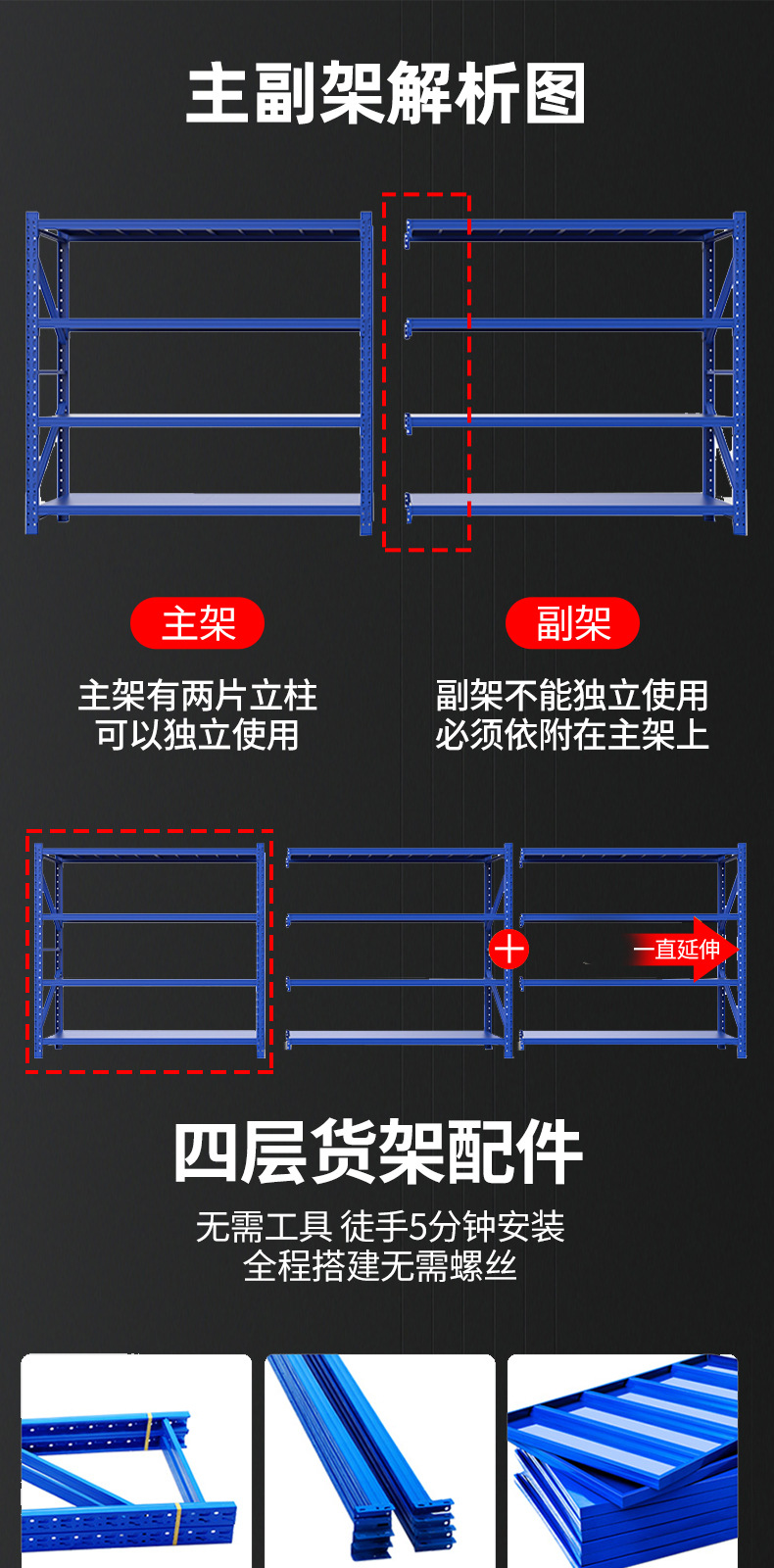 主副架解析图

主架

主架有两片立柱
可以独立使用

副架

副架不能独立使用
必须依附在主架上

+

一直延伸

四层货架配件

无需工具 徒手5分钟安装
全程搭建无需螺丝