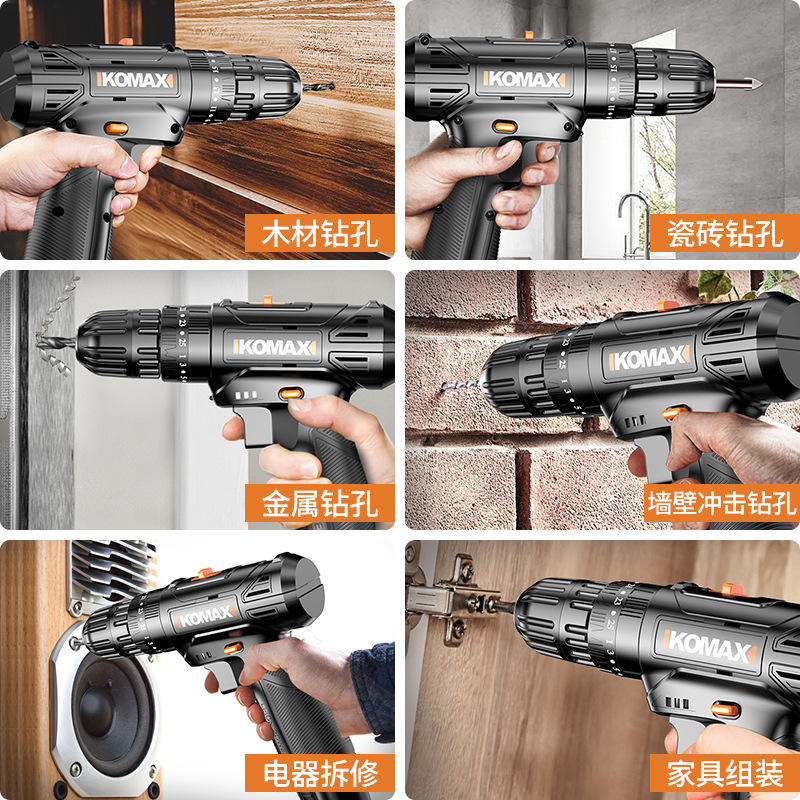 KOMAX

木材钻孔

KOMAX

瓷砖钻孔

KOMAX

金属钻孔

KOMAX

墙壁冲击钻孔

KOMAX

电器拆修

KOMAX

家具组装