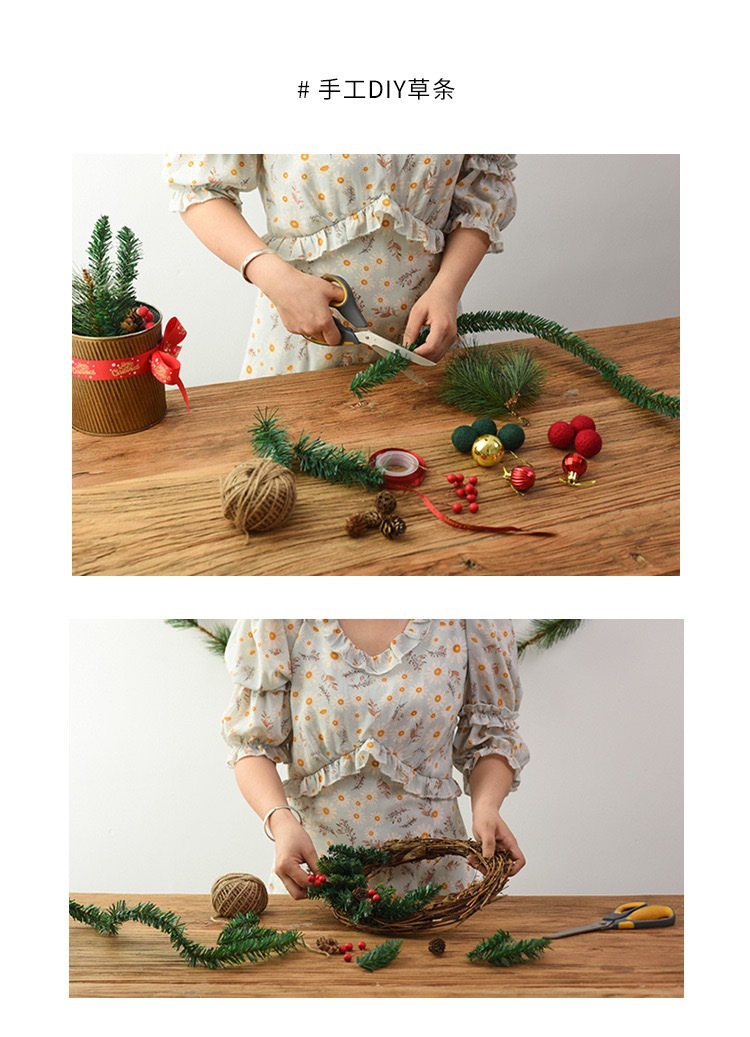 # 手工DIY草条