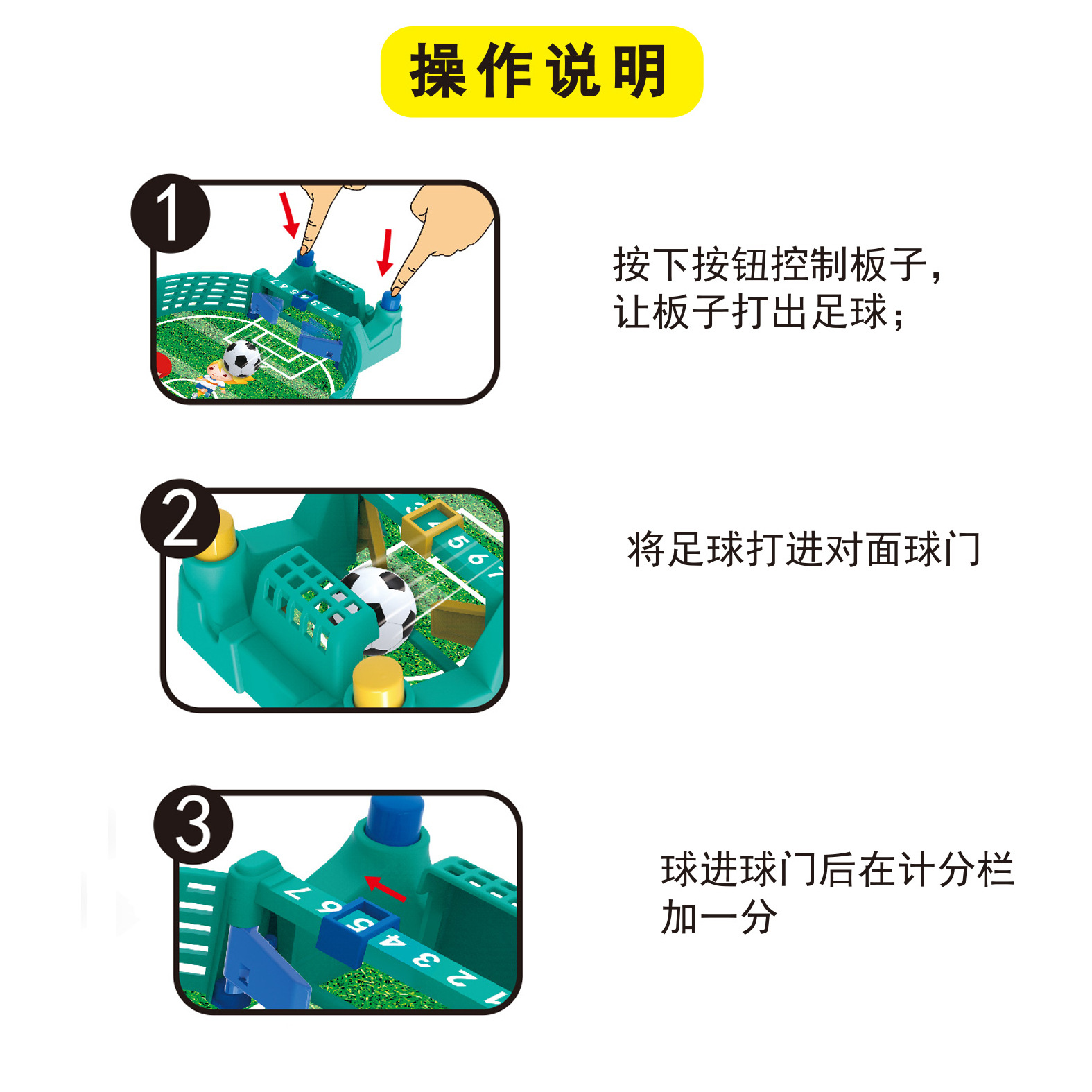 操作说明

1

按下按钮控制板子，让板子打出足球；

2

将足球打进对面球门

3

球进球门后在计分栏加一分