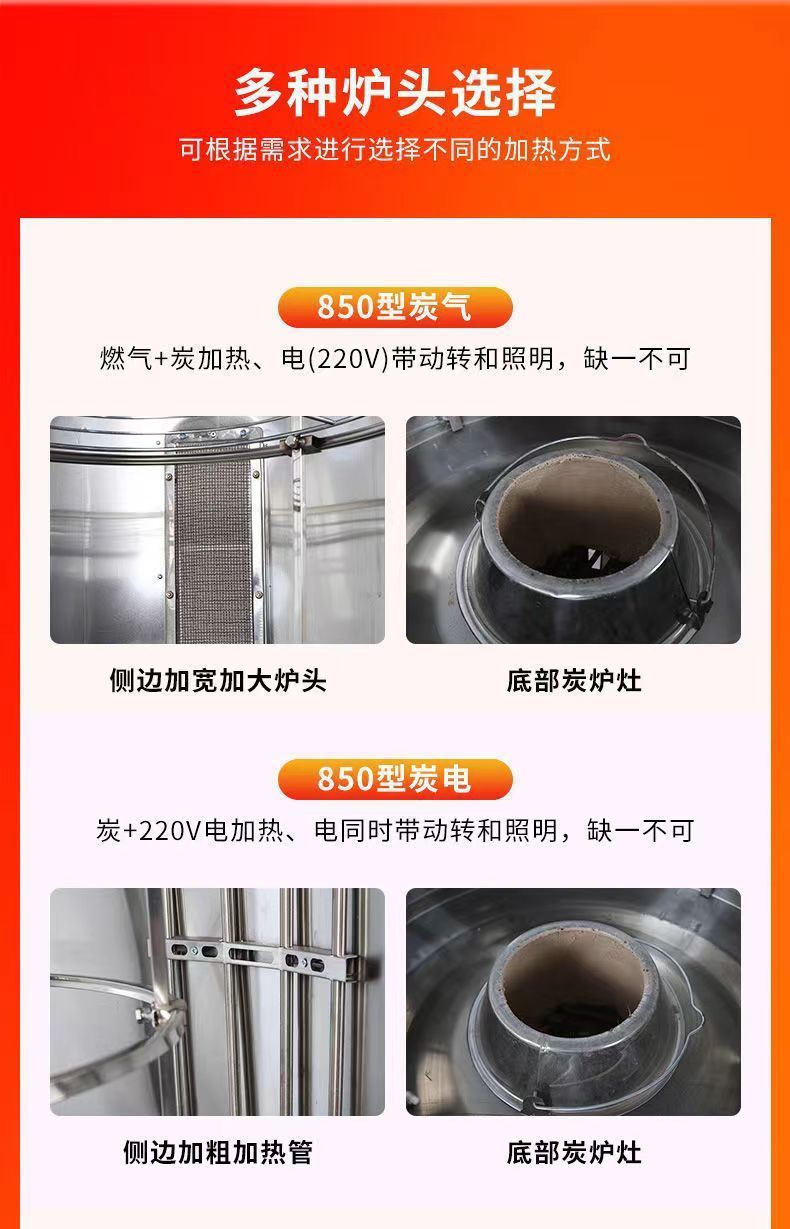 多种炉头选择

可根据需求进行选择不同的加热方式

850型炭气

燃气+炭加热、电(220V)带动转和照明，缺一不可

侧边加宽加大炉头

底部炭炉灶

850型炭电

炭+220V电加热、电同时带动转和照明，缺一不可

侧边加粗加热管

底部炭炉灶