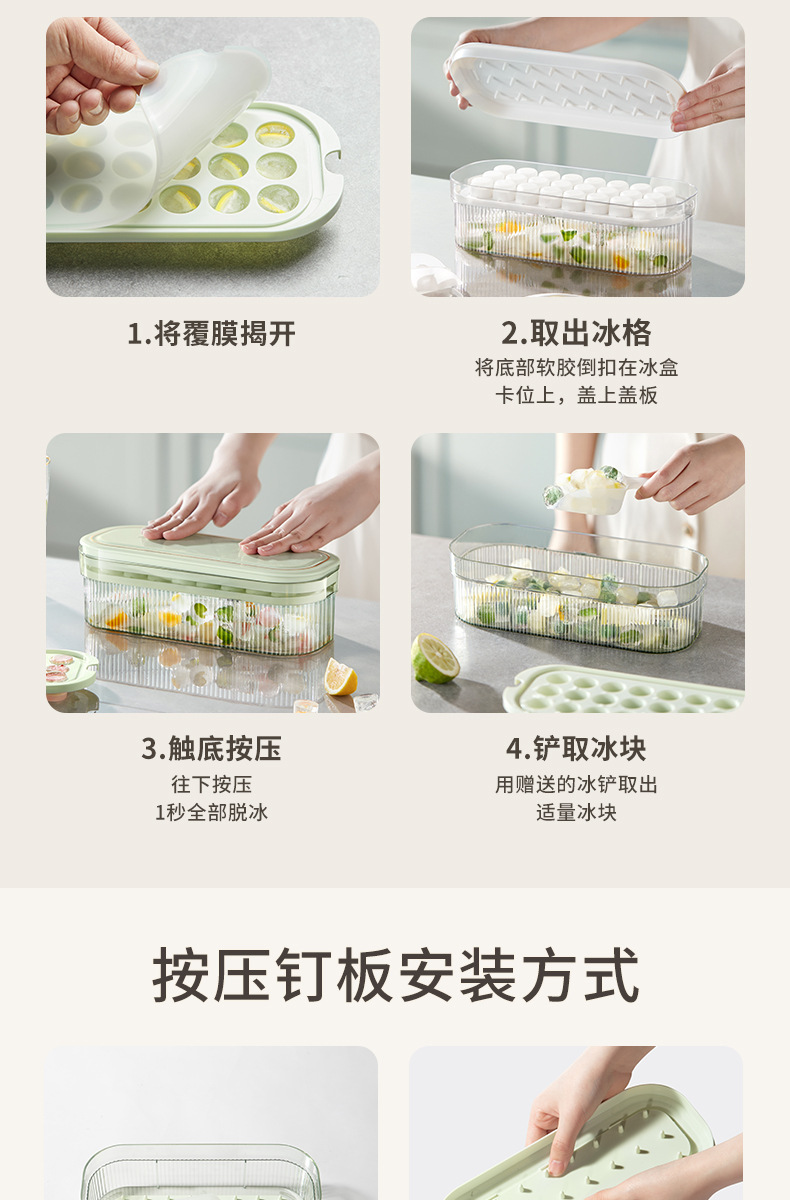 1.将覆膜揭开

2.取出冰格
将底部软胶倒扣在冰盒卡位上，盖上盖板

3.触底按压
往下按压
1秒全部脱冰

4.铲取冰块
用赠送的冰铲取出适量冰块

按压钉板安装方式