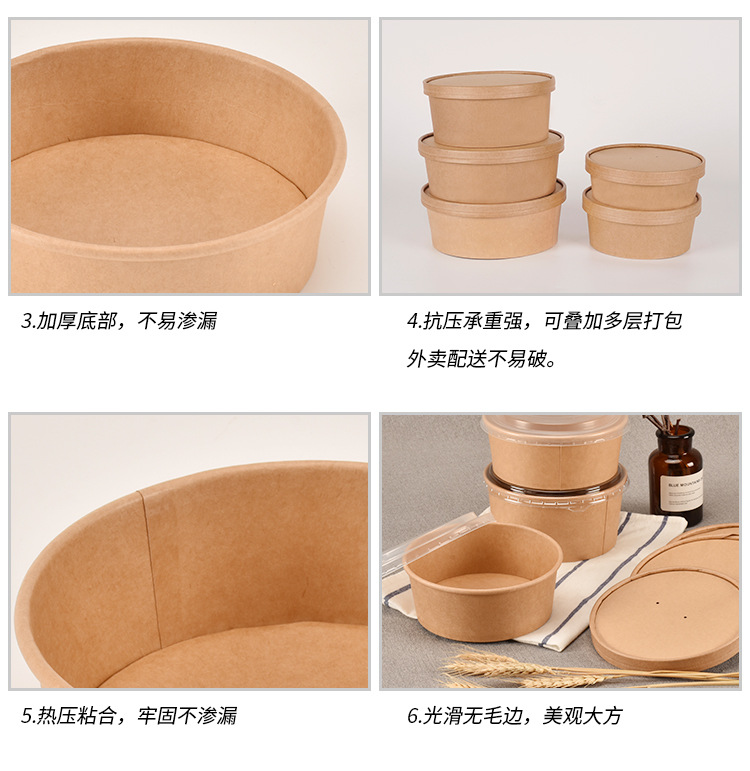 3.加厚底部，不易渗漏

4.抗压承重强，可叠加多层打包外卖配送不易破。

BLUE MOUNTAIN

5.热压粘合，牢固不渗漏

6.光滑无毛边，美观大方