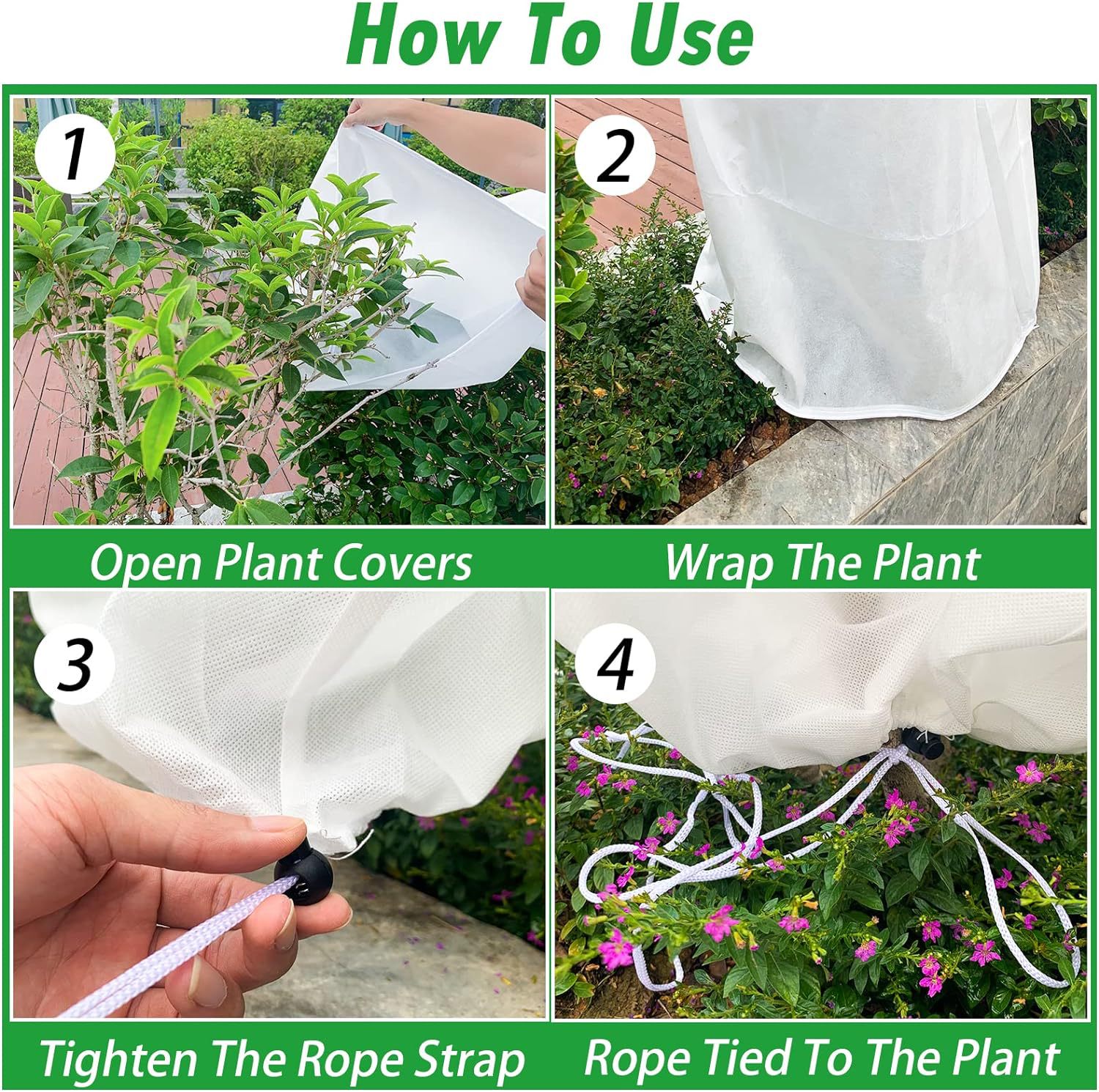 How To Use

1

Open Plant Covers

2

Wrap The Plant

3

Tighten The Rope Strap

4

Rope Tied To The Plant