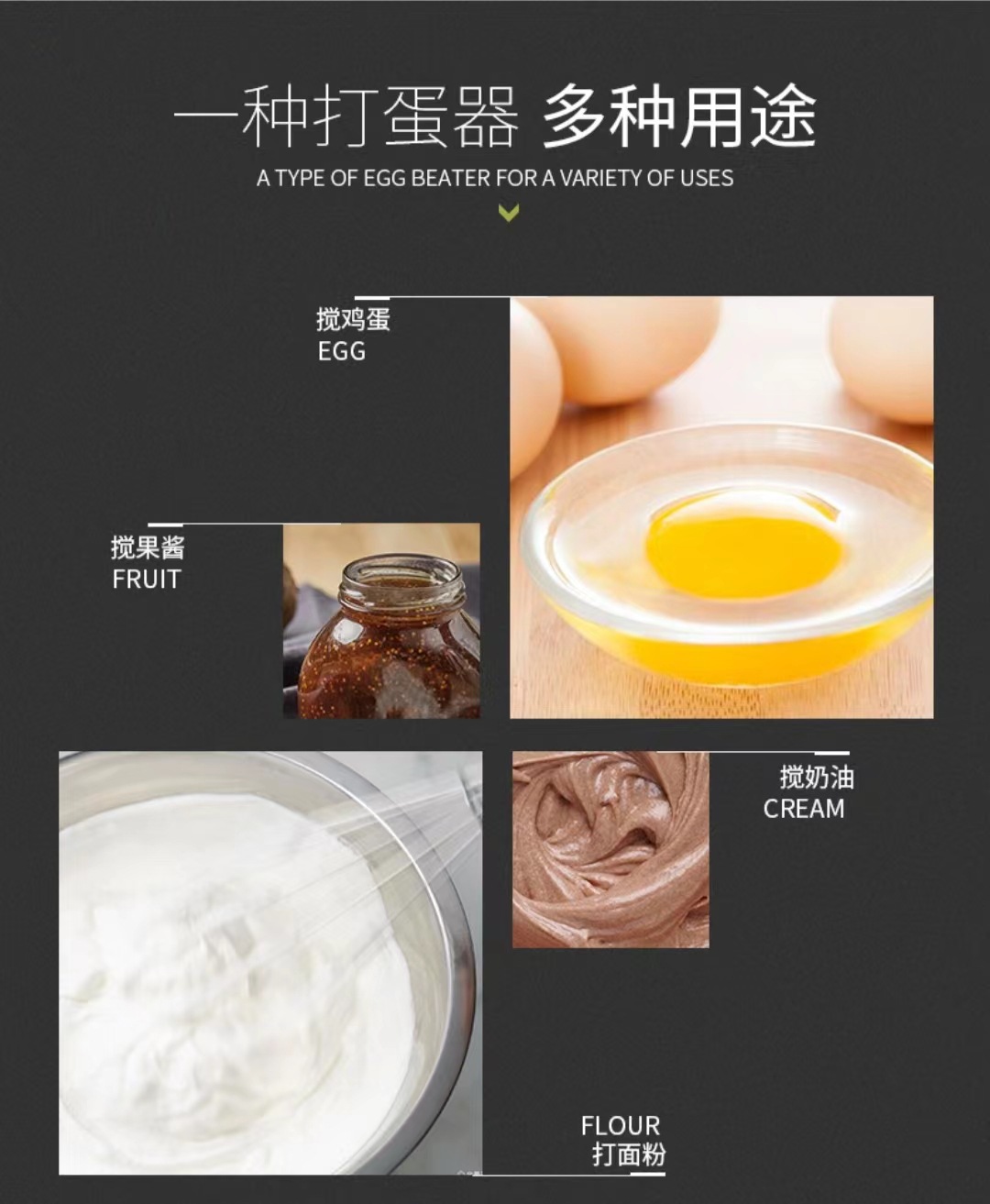 一种打蛋器 多种用途
A TYPE OF EGG BEATER FOR A VARIETY OF USES

搅鸡蛋
EGG

搅果酱
FRUIT

搅奶油
CREAM

FLOUR
打面粉