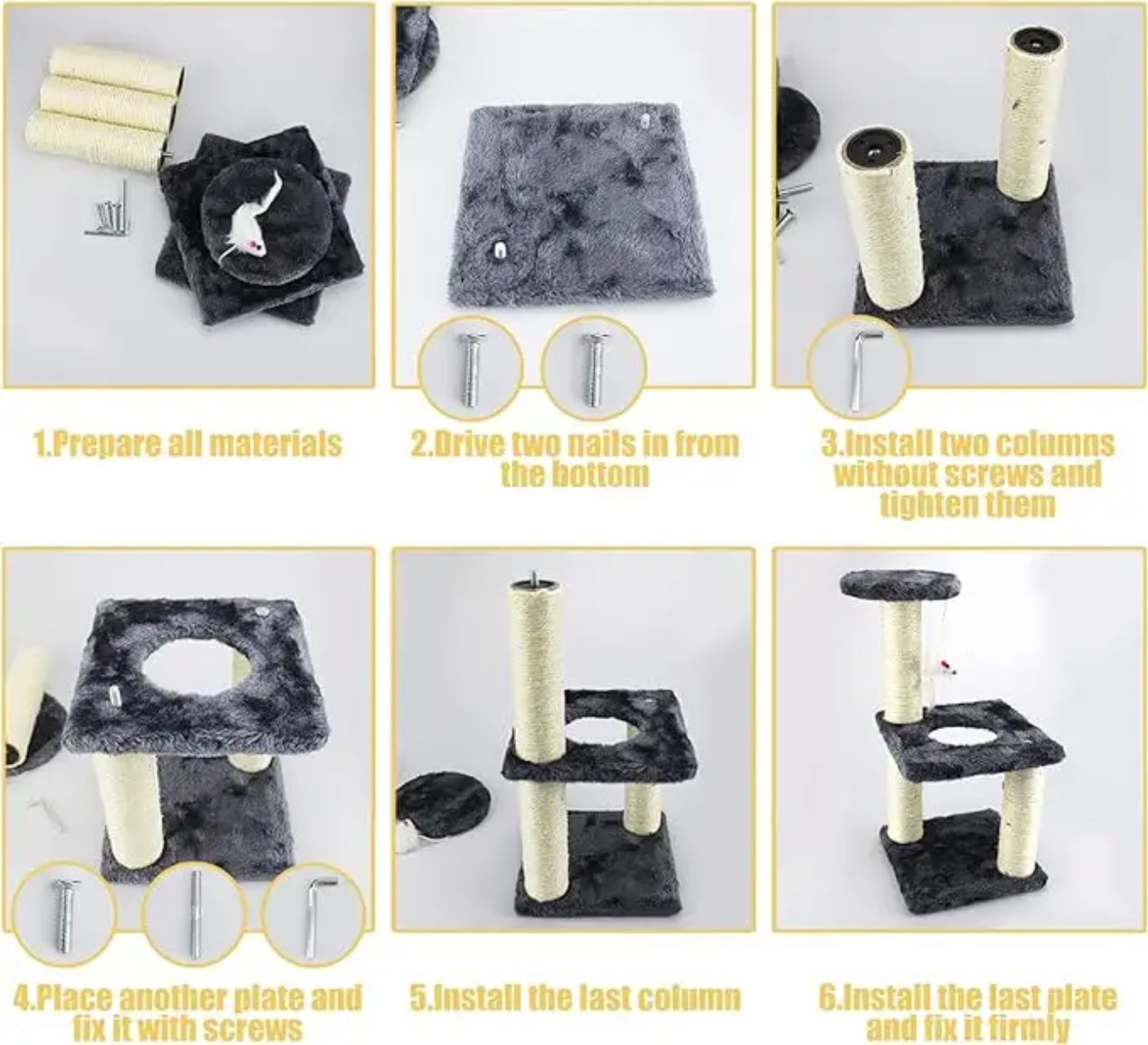 1.Prepare all materials

2.Drive two nails in from the bottom

3.Install two columns without screws and tighten them

4.Place another plate and fix it with screws

5.Install the last column

6.Install the last plate and fix it firmly