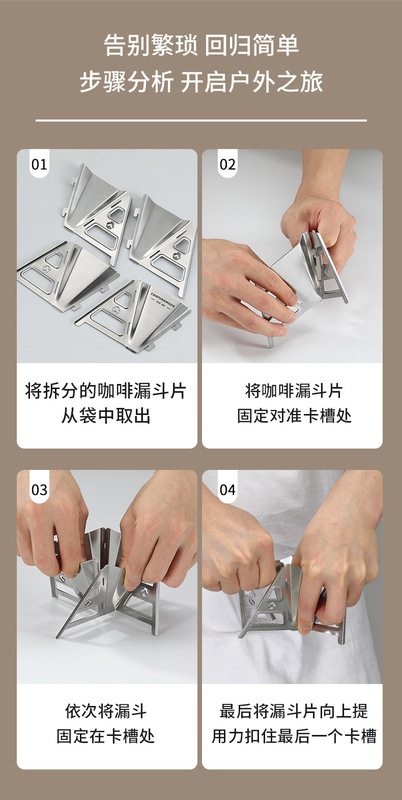 告别繁琐 回归简单
步骤分析 开启户外之旅

01

将拆分的咖啡漏斗片
从袋中取出

02

将咖啡漏斗片
固定对准卡槽处

03

依次将漏斗
固定在卡槽处

04

最后将漏斗片向上提
用力扣住最后一个卡槽