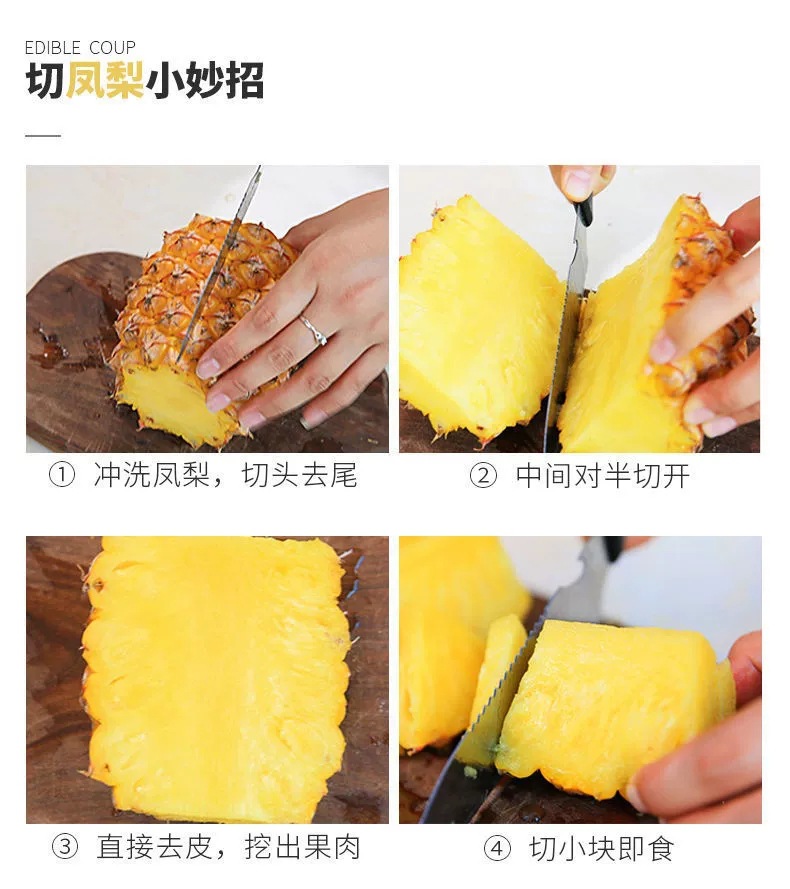 EDIBLE COUP
切凤梨小妙招

① 冲洗凤梨，切头去尾

② 中间对半切开

③ 直接去皮，挖出果肉

④ 切小块即食