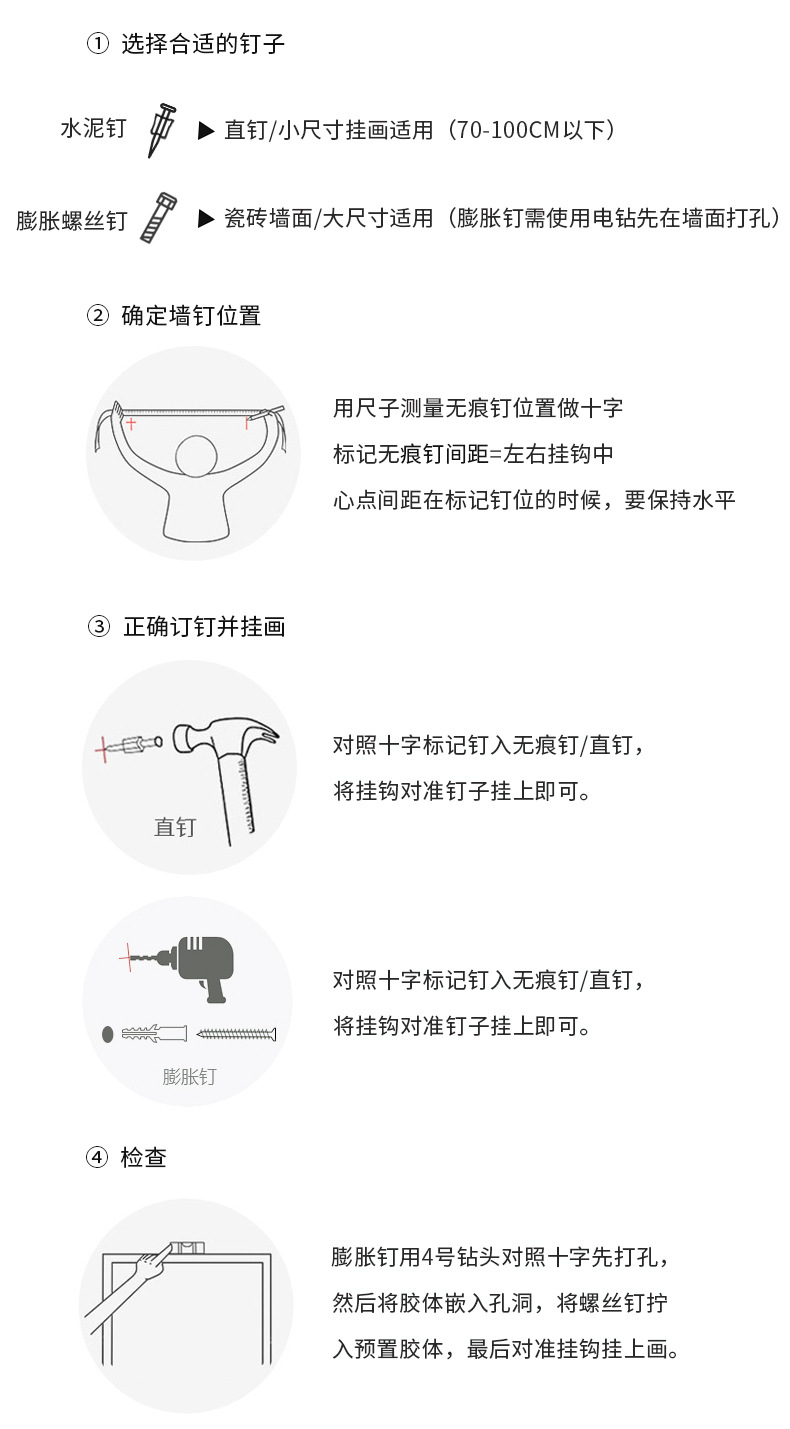 ① 选择合适的钉子

水泥钉 ▶ 直钉/小尺寸挂画适用（70-100CM以下）

膨胀螺丝钉 ▶ 瓷砖墙面/大尺寸适用（膨胀钉需使用电钻先在墙面打孔）

② 确定墙钉位置

用尺子测量无痕钉位置做十字
标记无痕钉间距=左右挂钩中
心点间距在标记钉位的时候，要保持水平

③ 正确订钉并挂画

直钉

对照十字标记钉入无痕钉/直钉，
将挂钩对准钉子挂上即可。

膨胀钉

对照十字标记钉入无痕钉/直钉，
将挂钩对准钉子挂上即可。

④ 检查

膨胀钉用4号钻头对照十字先打孔，
然后将胶体嵌入孔洞，将螺丝钉拧
入预置胶体，最后对准挂钩挂上画。